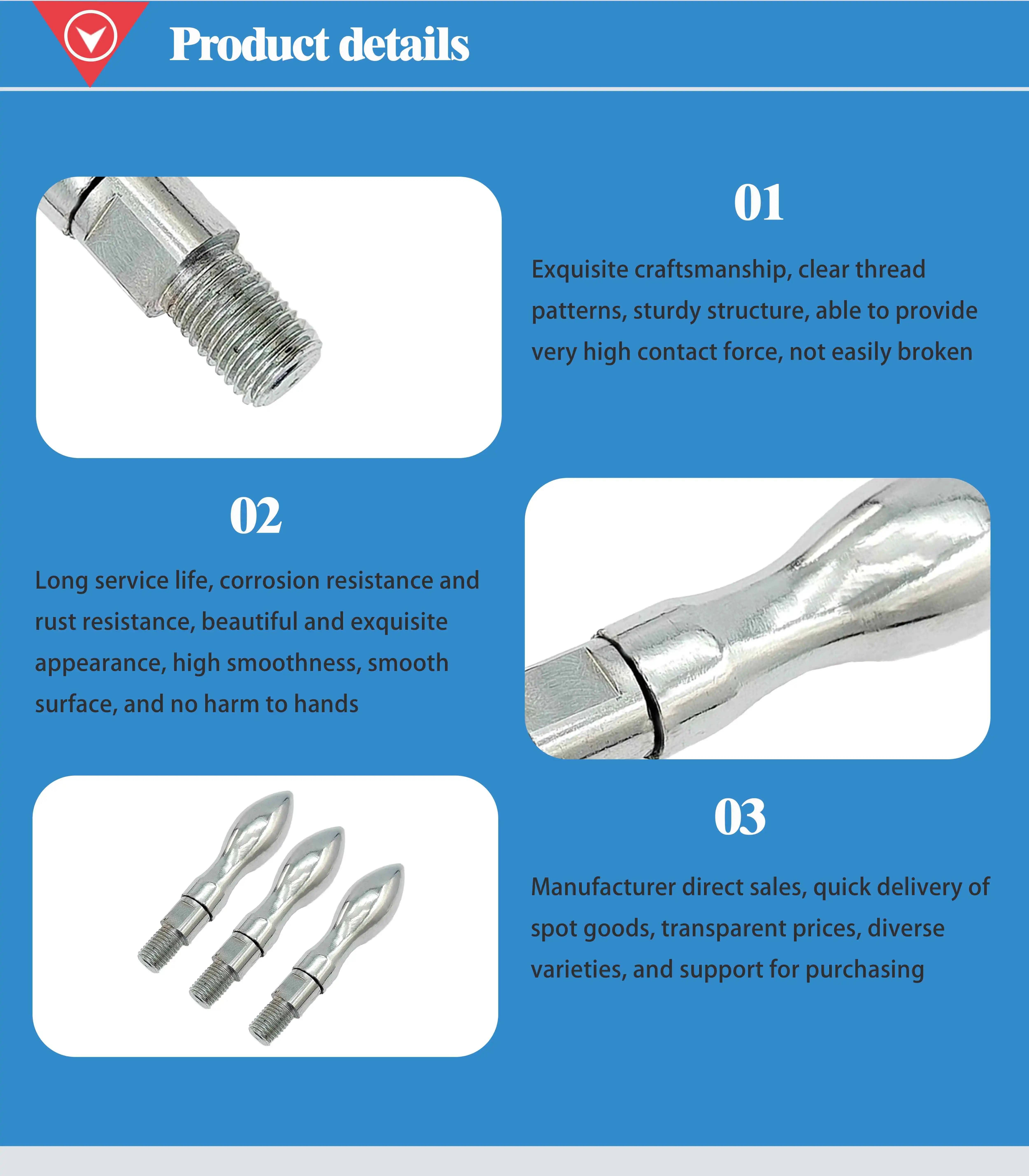 Product details

01

Exquisite craftsmanship, clear thread patterns, sturdy structure, able to provide very high contact force, not easily broken

02

Long service life, corrosion resistance and rust resistance, beautiful and exquisite appearance, high smoothness, smooth surface, and no harm to hands

03

Manufacturer direct sales, quick delivery of spot goods, transparent prices, diverse varieties, and support for purchasing