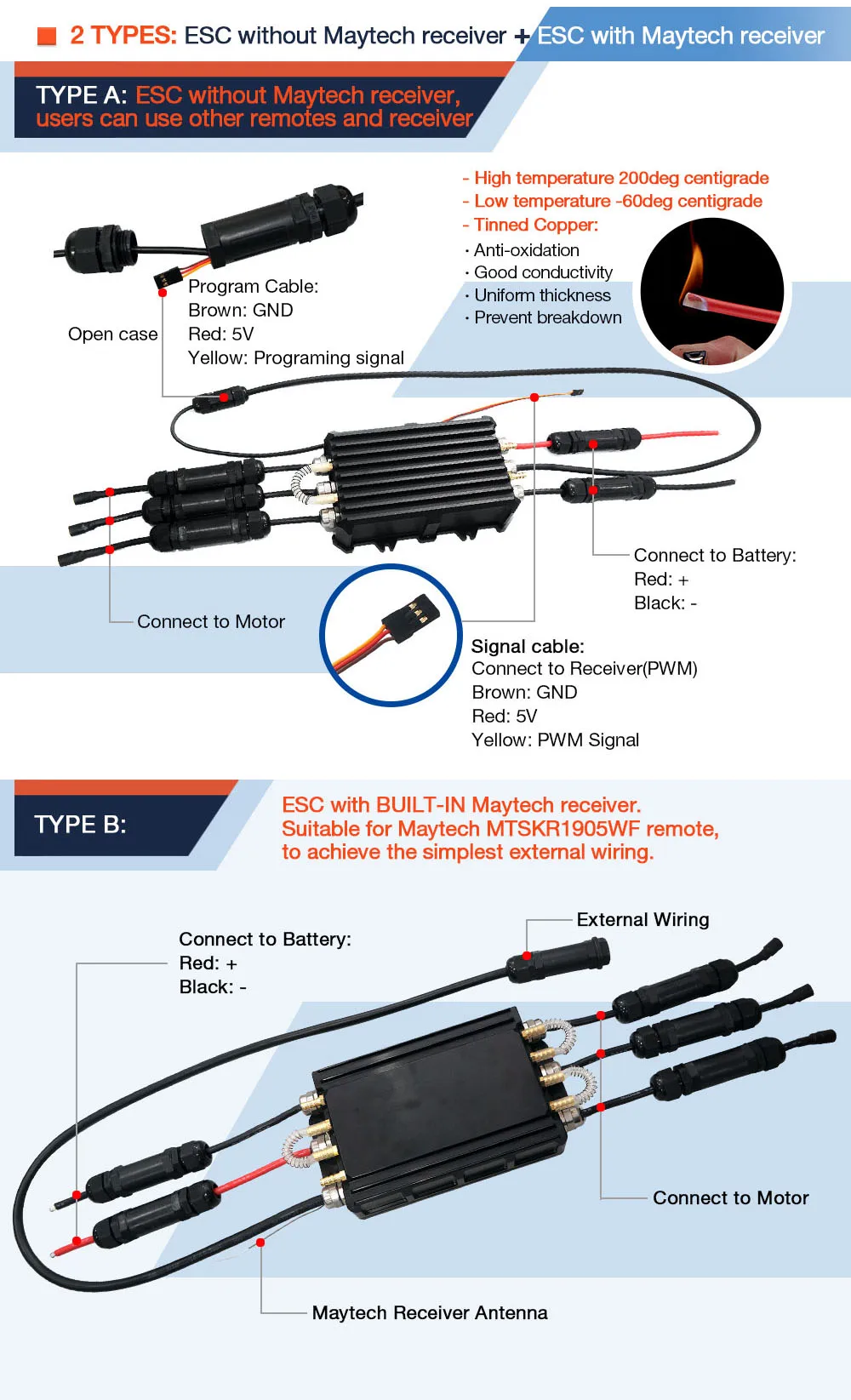 2 TYPES: ESC without Maytech receiver + ESC with Maytech receiver

TYPE A: ESC without Maytech receiver, users can use other remotes and receiver

- High temperature 200deg centigrade
- Low temperature -60deg centigrade
- Tinned Copper:
· Anti-oxidation
· Good conductivity
· Uniform thickness
· Prevent breakdown

Open case

Program Cable:
Brown: GND
Red: 5V
Yellow: Programing signal

Connect to Battery:
Red: +
Black: -

Connect to Motor

Signal cable:
Connect to Receiver(PWM)
Brown: GND
Red: 5V
Yellow: PWM Signal

TYPE B:

ESC with BUILT-IN Maytech receiver. Suitable for Maytech MTSKR1905WF remote, to achieve the simplest external wiring.

External Wiring

Connect to Battery:
Red: +
Black: -

Connect to Motor

Maytech Receiver Antenna