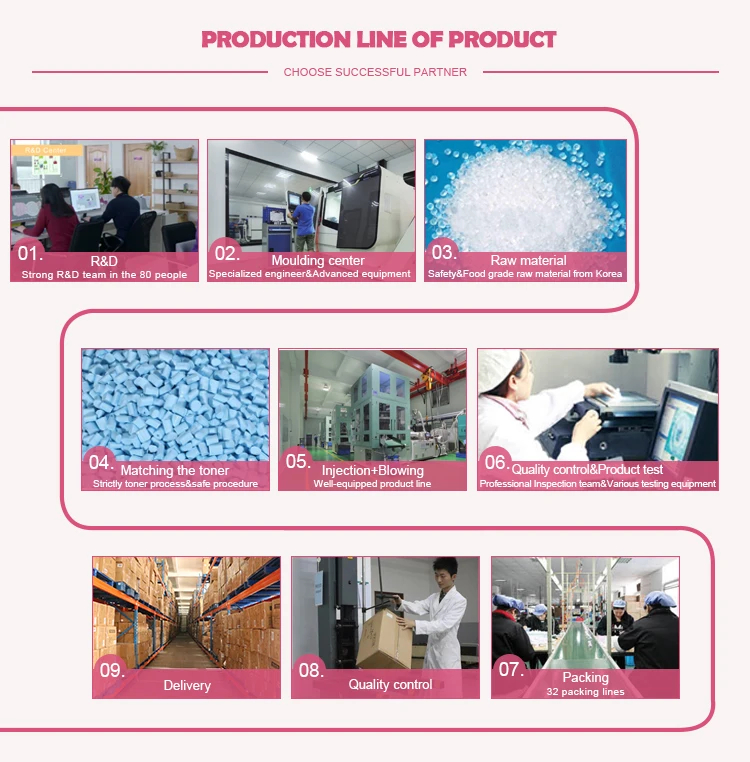 PRODUCTION LINE OF PRODUCT

CHOOSE SUCCESSFUL PARTNER

R&D Center

01. R&D
Strong R&D team in the 80 people

02. Moulding center
Specialized engineer&Advanced equipment

03. Raw material
Safety&Food grade raw material from Korea

04. Matching the toner
Strictly toner process&safe procedure

05. Injection+Blowing
Well-equipped product line

06. Quality control&Product test
Professional Inspection team&Various testing equipment

09. Delivery

08. Quality control

07. Packing
32 packing lines