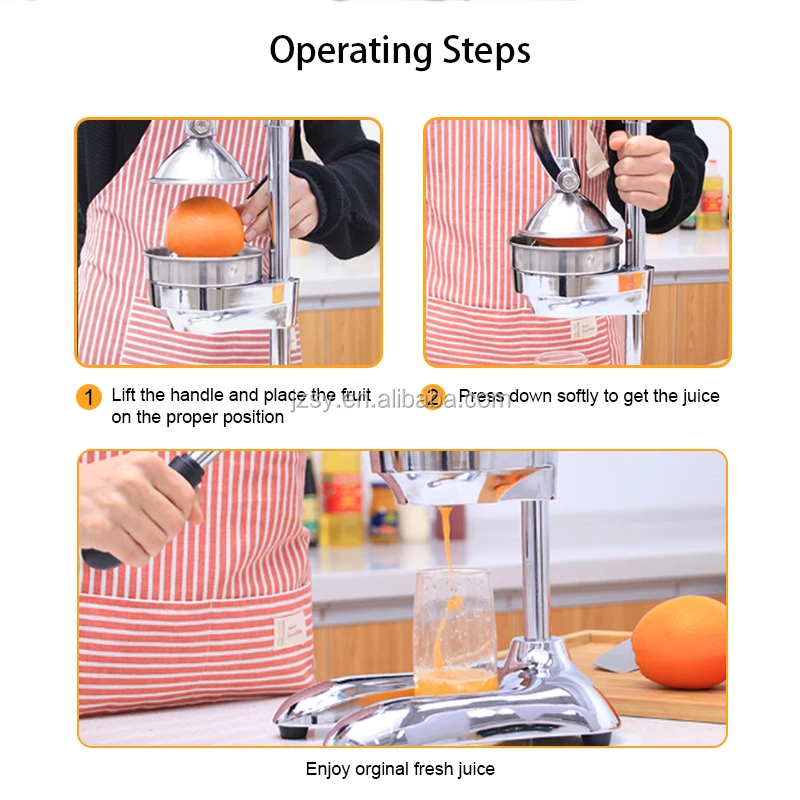 Operating Steps

1 Lift the handle and place the fruit on the proper position

2 Press down softly to get the juice

jzsy.en.alibaba.com

Enjoy orginal fresh juice