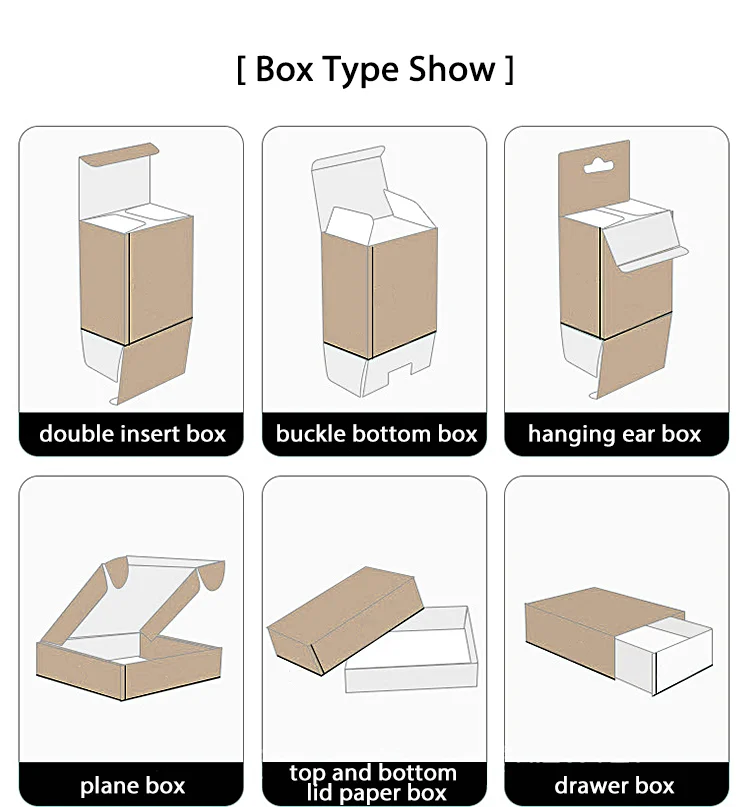 [ Box Type Show ]

double insert box

buckle bottom box

hanging ear box

plane box

top and bottom lid paper box

drawer box