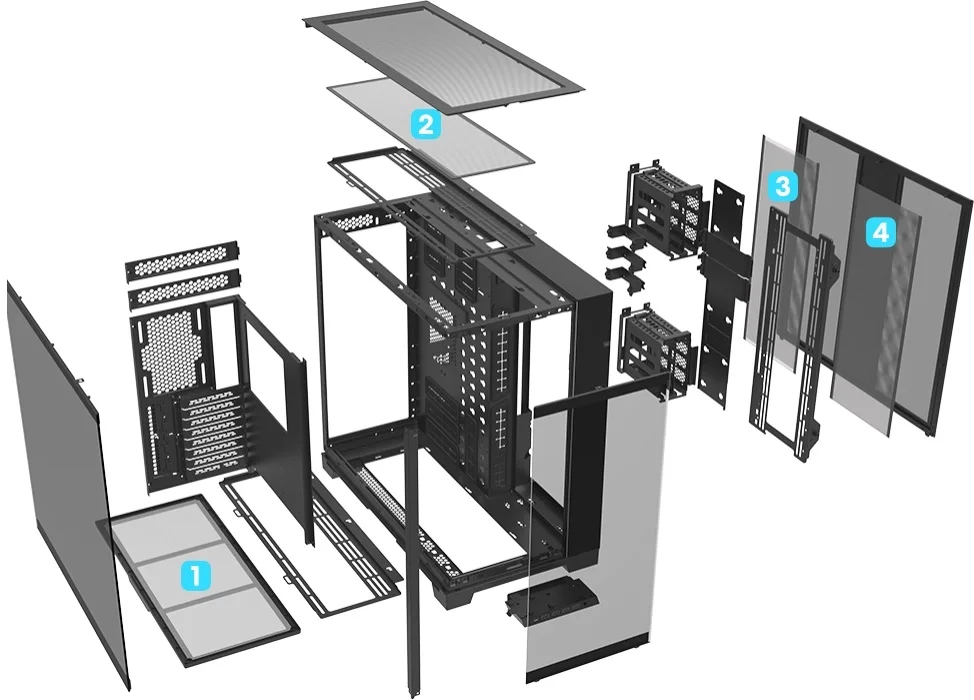 2
3
4
1