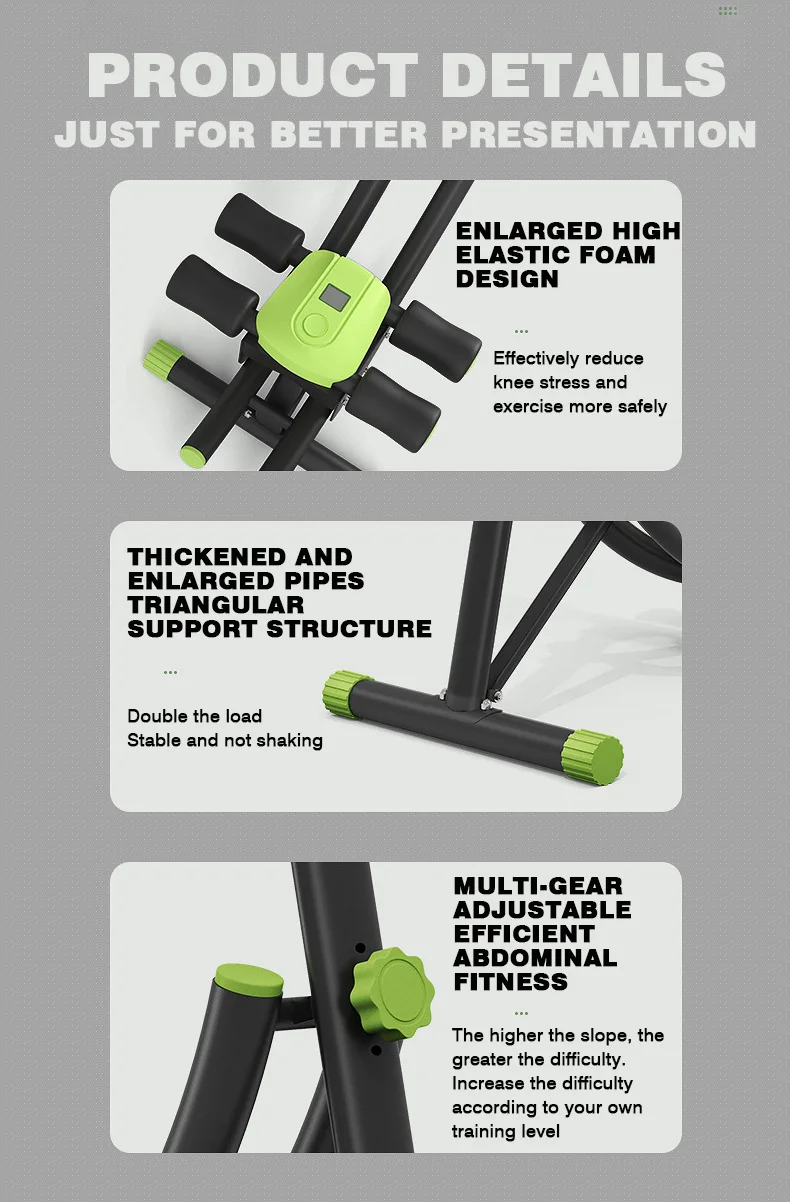 PRODUCT DETAILS
JUST FOR BETTER PRESENTATION

ENLARGED HIGH ELASTIC FOAM DESIGN

Effectively reduce knee stress and exercise more safely

THICKENED AND ENLARGED PIPES TRIANGULAR SUPPORT STRUCTURE

Double the load
Stable and not shaking

MULTI-GEAR ADJUSTABLE EFFICIENT ABDOMINAL FITNESS

The higher the slope, the greater the difficulty.
Increase the difficulty according to your own training level