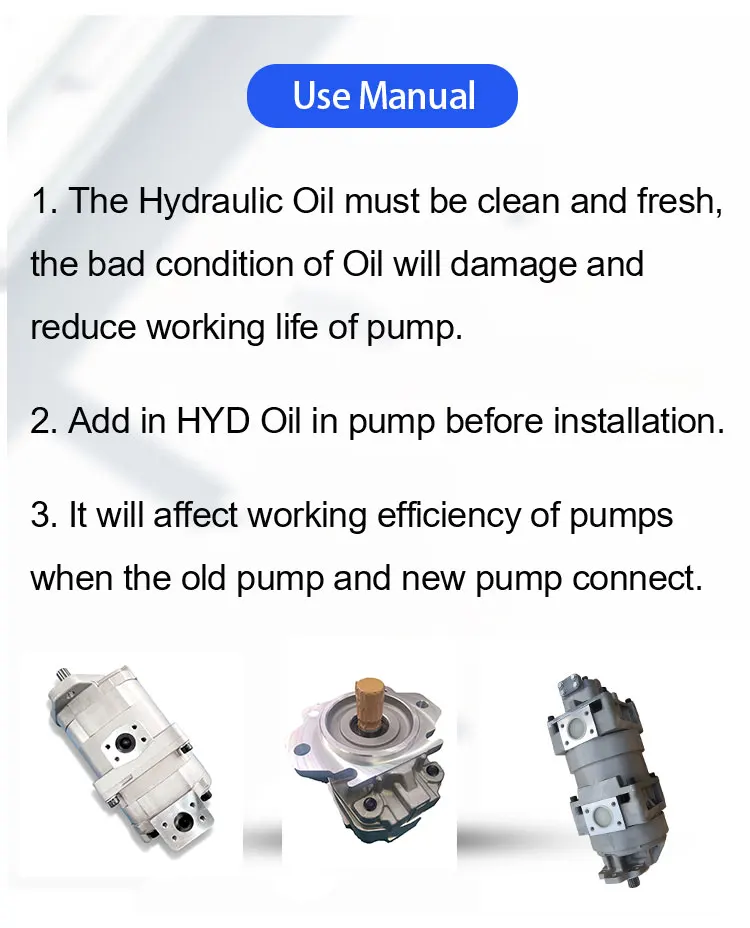 Use Manual

1. The Hydraulic Oil must be clean and fresh, the bad condition of Oil will damage and reduce working life of pump.

2. Add in HYD Oil in pump before installation.

3. It will affect working efficiency of pumps when the old pump and new pump connect.