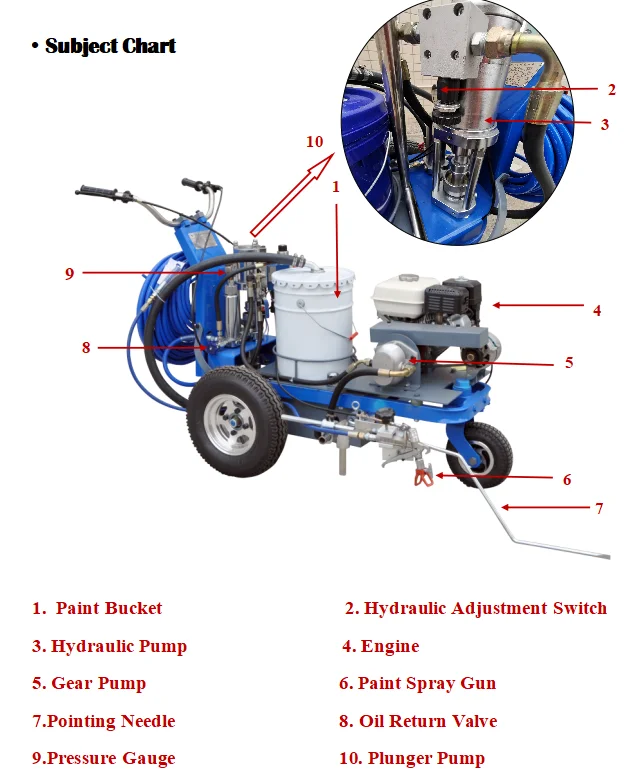 • Subject Chart

2

3

10

1

9

4

8

5

6

7

1. Paint Bucket

2. Hydraulic Adjustment Switch

3. Hydraulic Pump

4. Engine

5. Gear Pump

6. Paint Spray Gun

7.Pointing Needle

8. Oil Return Valve

9.Pressure Gauge

10. Plunger Pump