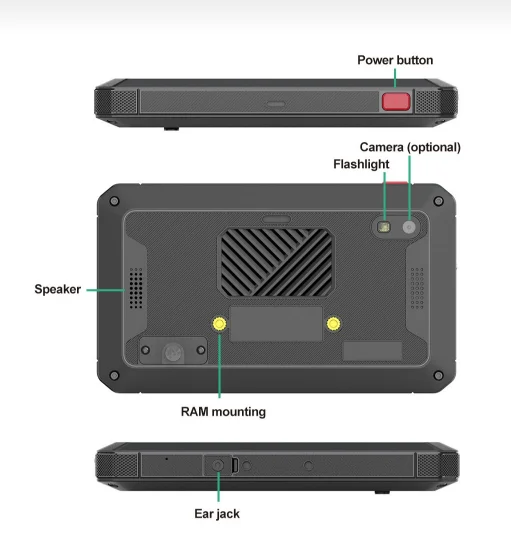 Power button

Camera (optional)

Flashlight

Speaker

RAM mounting

Ear jack