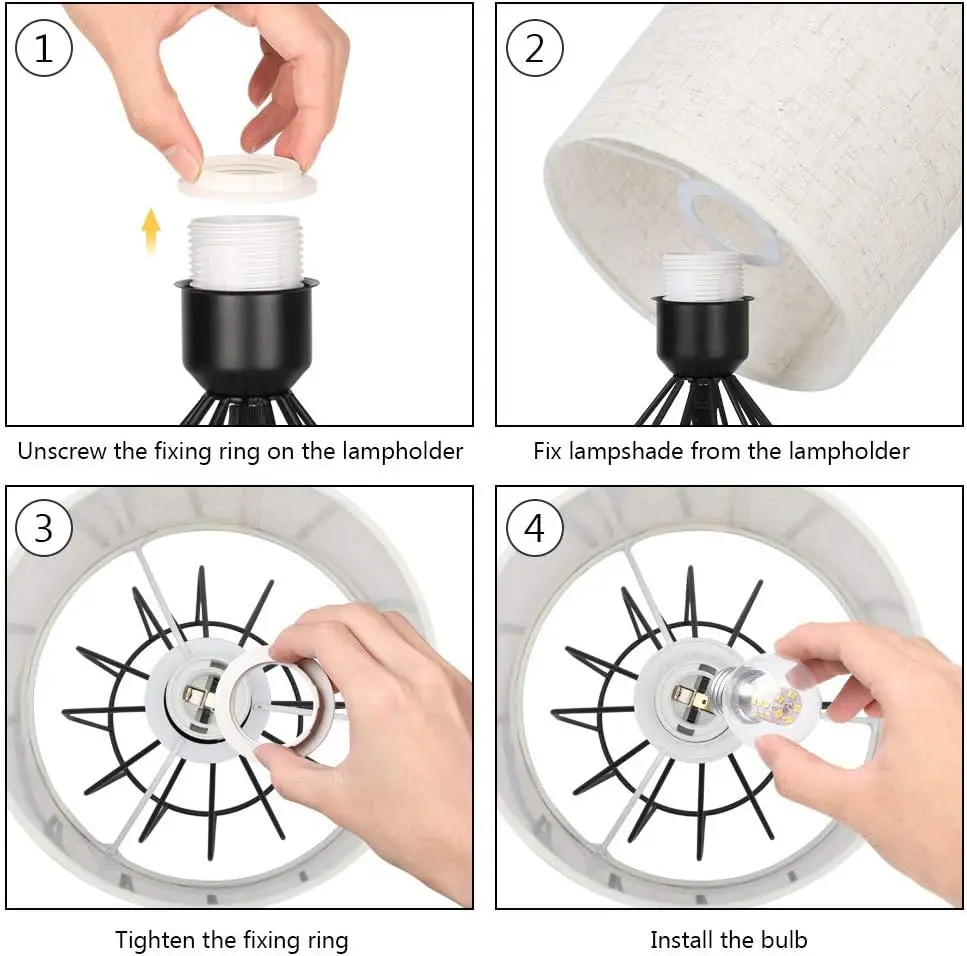 1

Unscrew the fixing ring on the lampholder

2

Fix lampshade from the lampholder

3

Tighten the fixing ring

4

Install the bulb