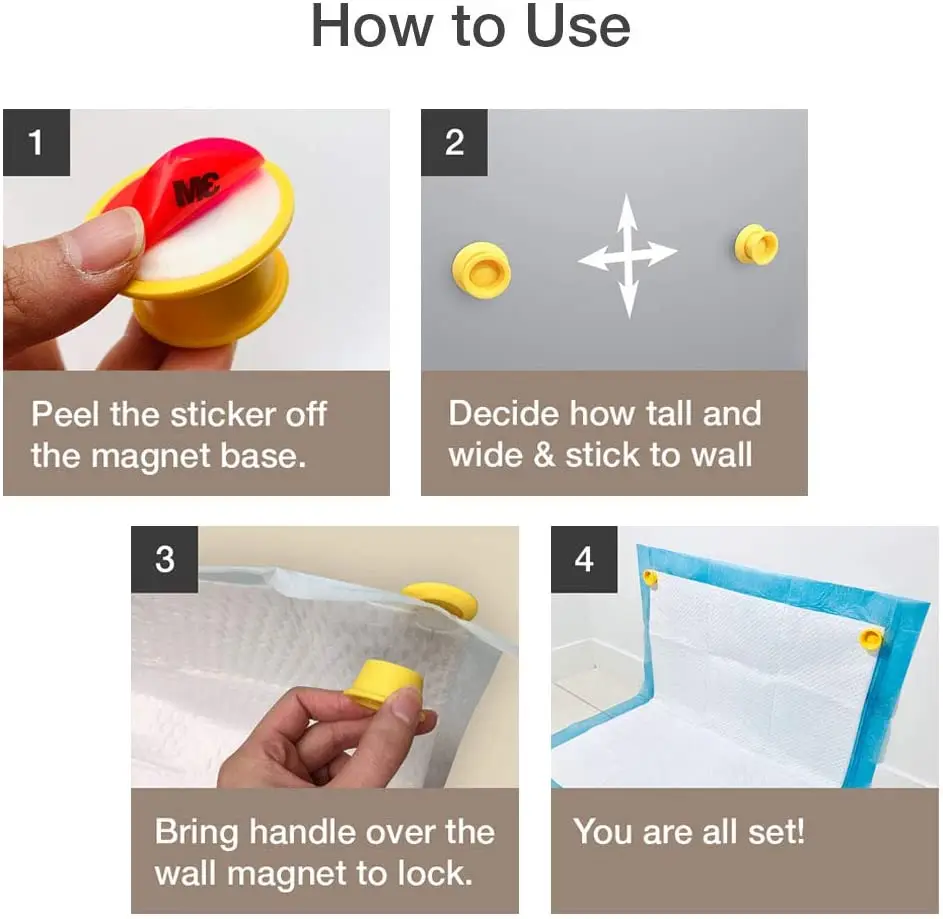 How to Use

1

3M

Peel the sticker off the magnet base.

2

Decide how tall and wide & stick to wall

3

Bring handle over the wall magnet to lock.

4

You are all set!