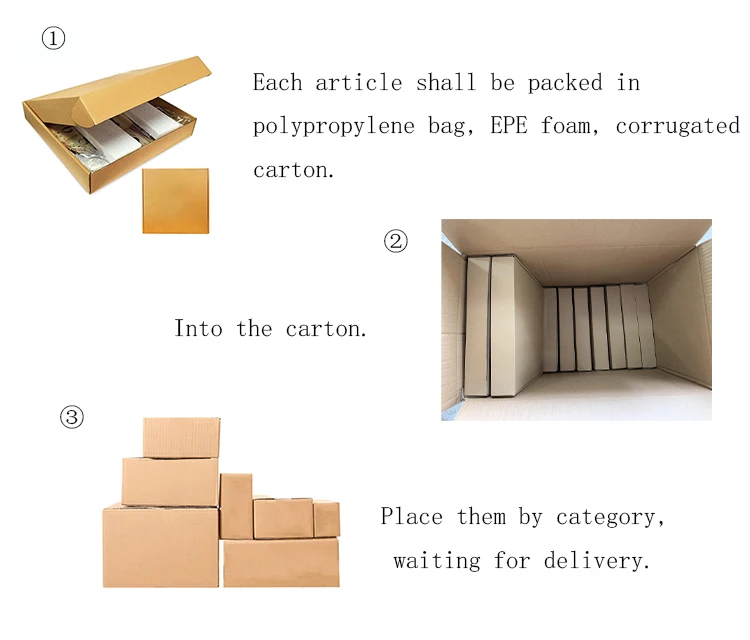 ①

Each article shall be packed in polypropylene bag, EPE foam, corrugated carton.

②

Into the carton.

③

Place them by category, waiting for delivery.