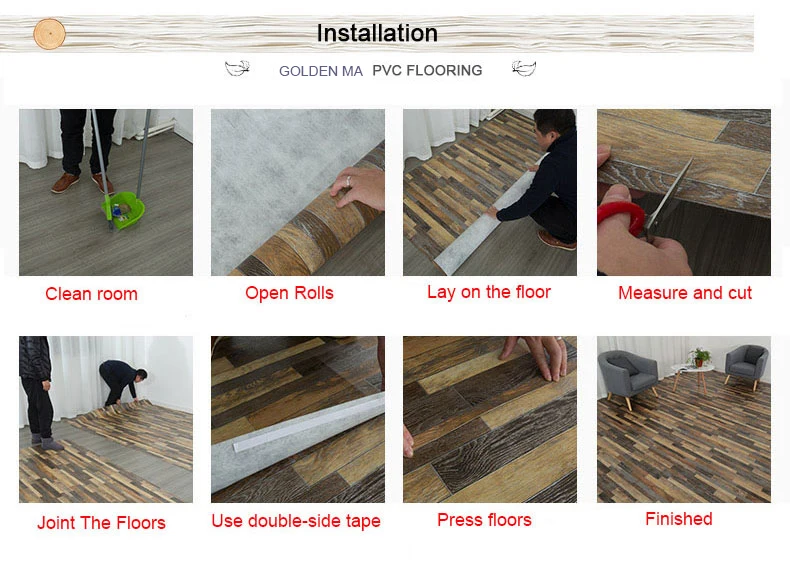 Installation

GOLDEN MA PVC FLOORING

Clean room

Open Rolls

Lay on the floor

Measure and cut

Joint The Floors

Use double-side tape

Press floors

Finished