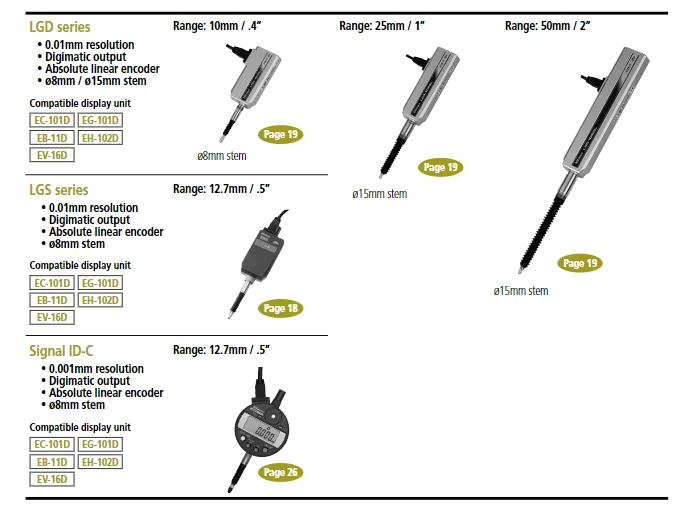 LGD series
• 0.01mm resolution
• Digimatic output
• Absolute linear encoder
• ø8mm / ø15mm stem

Compatible display unit

EC-101D EG-101D
EB-11D EH-102D
EV-16D

Range: 10mm / .4"

Page 19

ø8mm stem

Range: 25mm / 1"

Page 19

ø15mm stem

Range: 50mm / 2"

Page 19

ø15mm stem

LGS series
• 0.01mm resolution
• Digimatic output
• Absolute linear encoder
• ø8mm stem

Compatible display unit

EC-101D EG-101D
EB-11D EH-102D
EV-16D

Range: 12.7mm / .5"

Page 18

Signal ID-C
• 0.001mm resolution
• Digimatic output
• Absolute linear encoder
• ø8mm stem

Compatible display unit

EC-101D EG-101D
EB-11D EH-102D
EV-16D

Range: 12.7mm / .5"

Page 26