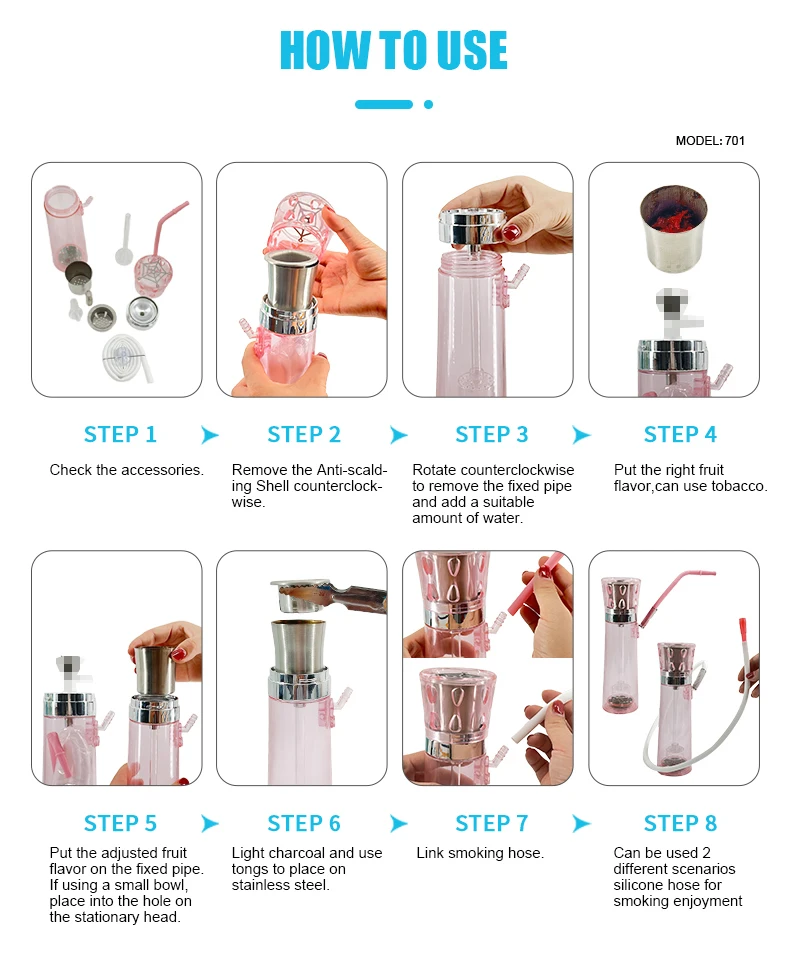 HOW TO USE

MODEL: 701

STEP 1

Check the accessories.

STEP 2

Remove the Anti-scalding Shell counterclockwise.

STEP 3

Rotate counterclockwise to remove the fixed pipe and add a suitable amount of water.

STEP 4

Put the right fruit flavor,can use tobacco.

STEP 5

Put the adjusted fruit flavor on the fixed pipe. If using a small bowl, place into the hole on the stationary head.

STEP 6

Light charcoal and use tongs to place on stainless steel.

STEP 7

Link smoking hose.

STEP 8

Can be used 2 different scenarios silicone hose for smoking enjoyment