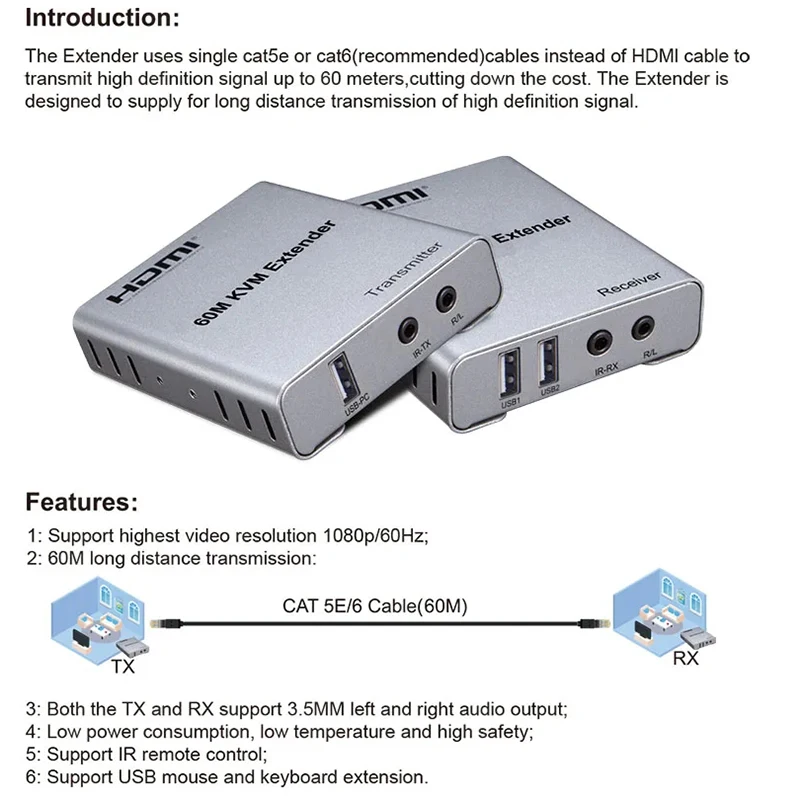 Introduction:

The Extender uses single cat5e or cat6(recommended)cables instead of HDMI cable to transmit high definition signal up to 60 meters,cutting down the cost. The Extender is designed to supply for long distance transmission of high definition signal.

HDMI
60M KVM Extender
Transmitter
USB-PC
IR-TX
R/L

HDMI
Extender
Receiver
USB1
USB2
IR-RX
R/L

Features:

1: Support highest video resolution 1080p/60Hz;
2: 60M long distance transmission:

CAT 5E/6 Cable(60M)
TX
RX

3: Both the TX and RX support 3.5MM left and right audio output;
4: Low power consumption, low temperature and high safety;
5: Support IR remote control;
6: Support USB mouse and keyboard extension.