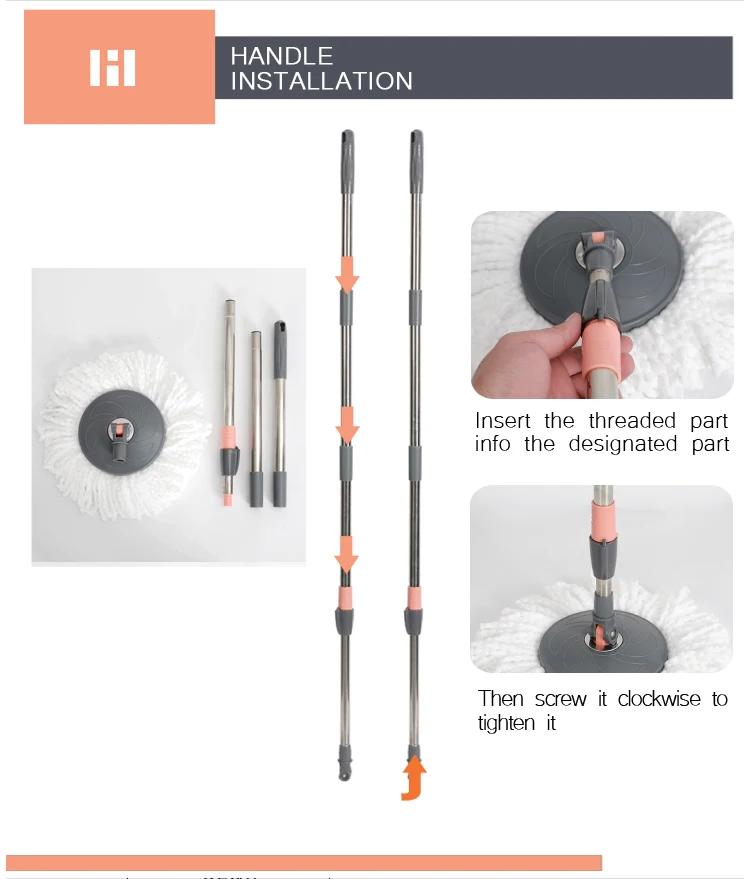 HANDLE INSTALLATION

Insert the threaded part info the designated part

Then screw it clockwise to tighten it