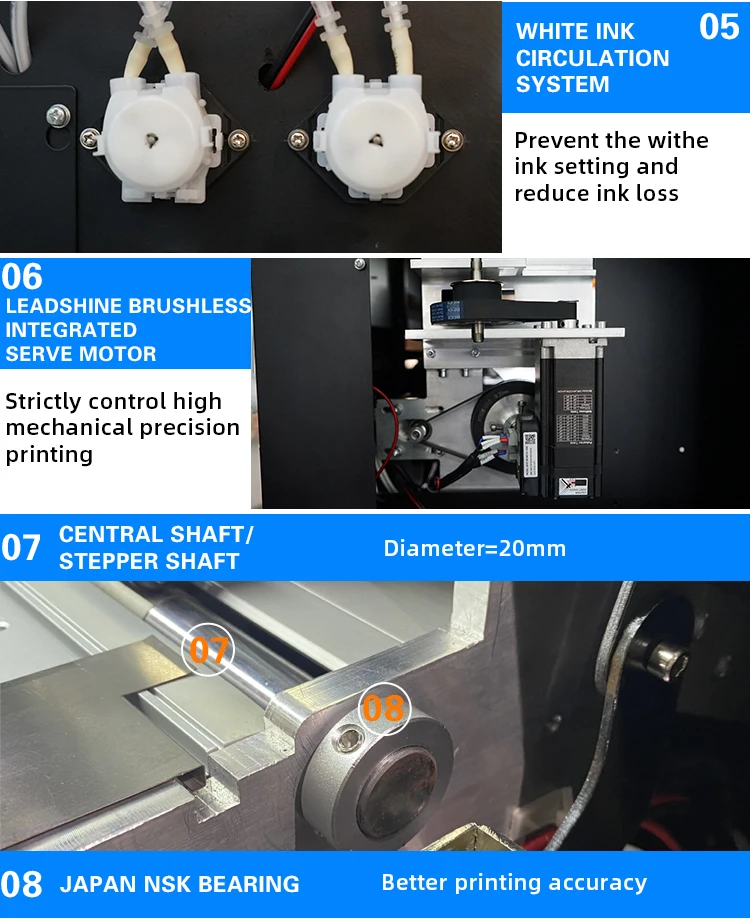 WHITE INK CIRCULATION SYSTEM

05

Prevent the withe ink setting and reduce ink loss

06

LEADSHINE BRUSHLESS INTEGRATED SERVE MOTOR

Strictly control high mechanical precision printing

07 CENTRAL SHAFT/ STEPPER SHAFT

Diameter=20mm

07

08

08 JAPAN NSK BEARING

Better printing accuracy