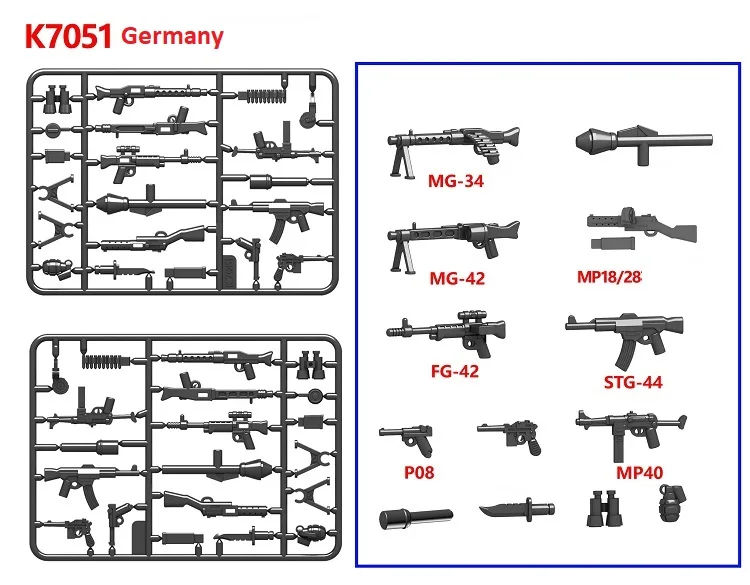 K7051 Germany

MG-34

MG-42

MP18/28

FG-42

STG-44

P08

MP40