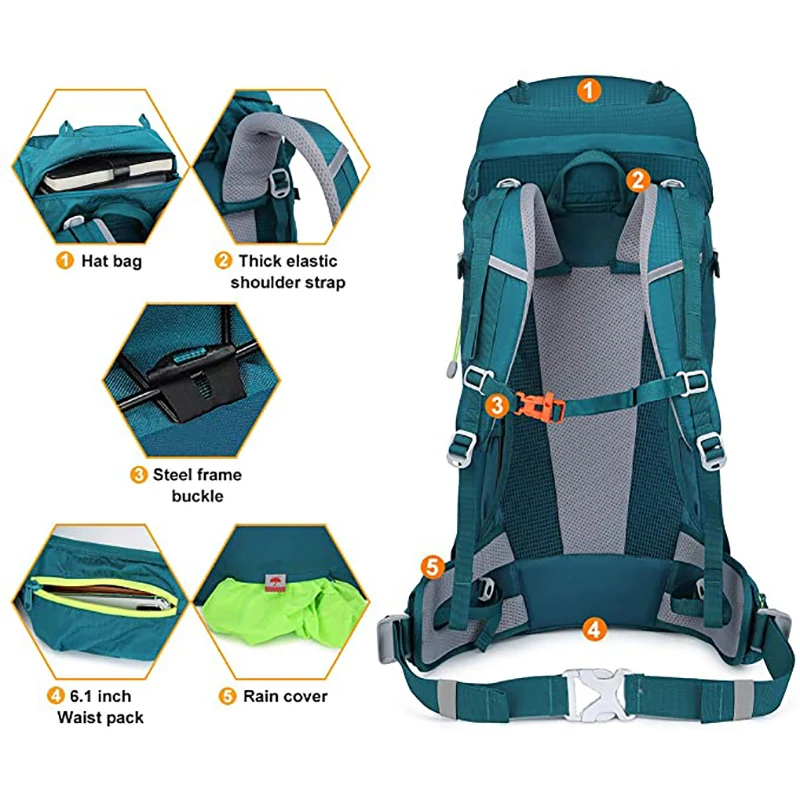 1 Hat bag

2 Thick elastic shoulder strap

3 Steel frame buckle

4 6.1 inch Waist pack

5 Rain cover

1

2

3

5

4