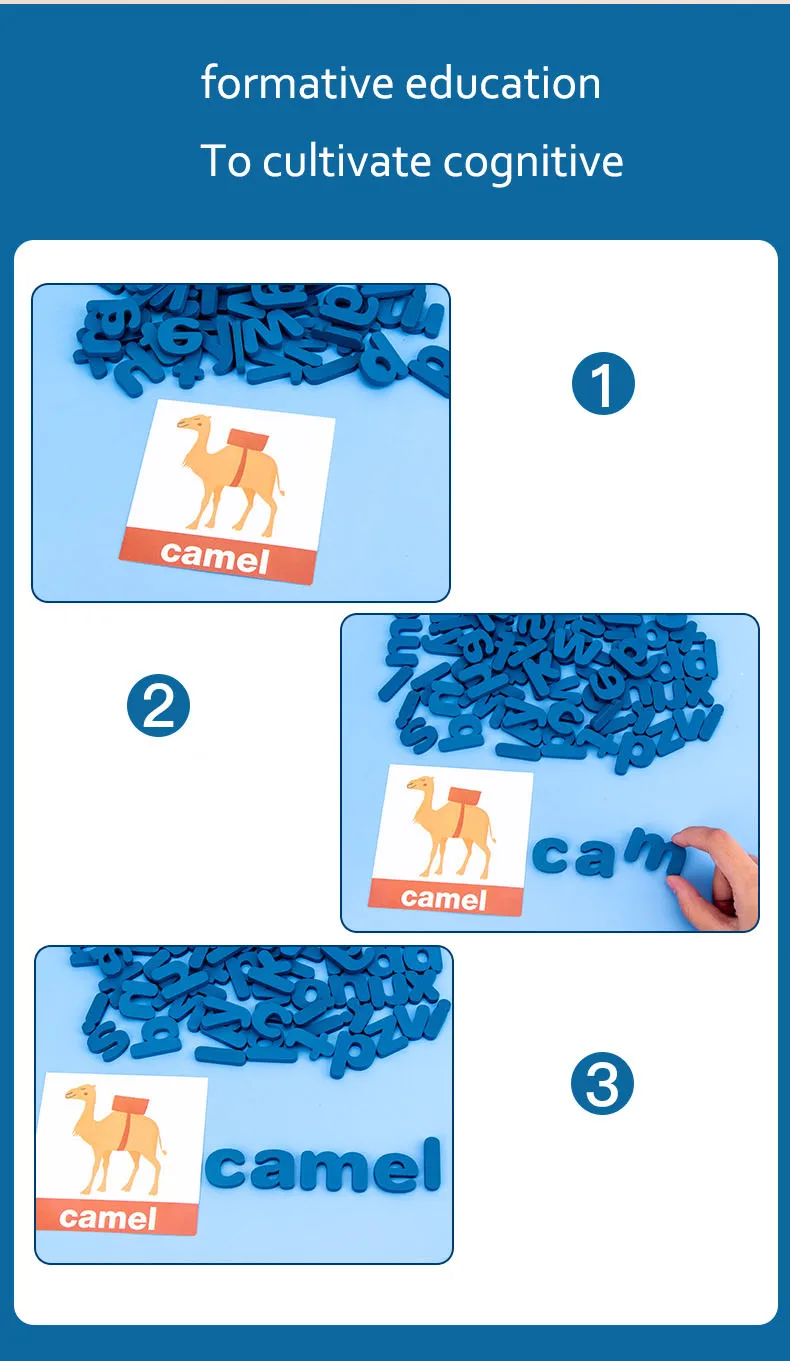 formative education

To cultivate cognitive

camel

1

2

camel

cam

camel

camel

3