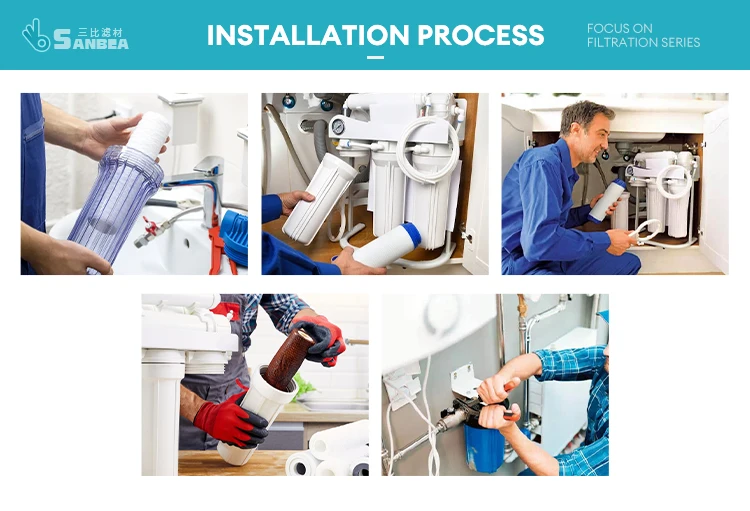 三比滤材 SANBEA

INSTALLATION PROCESS

FOCUS ON FILTRATION SERIES