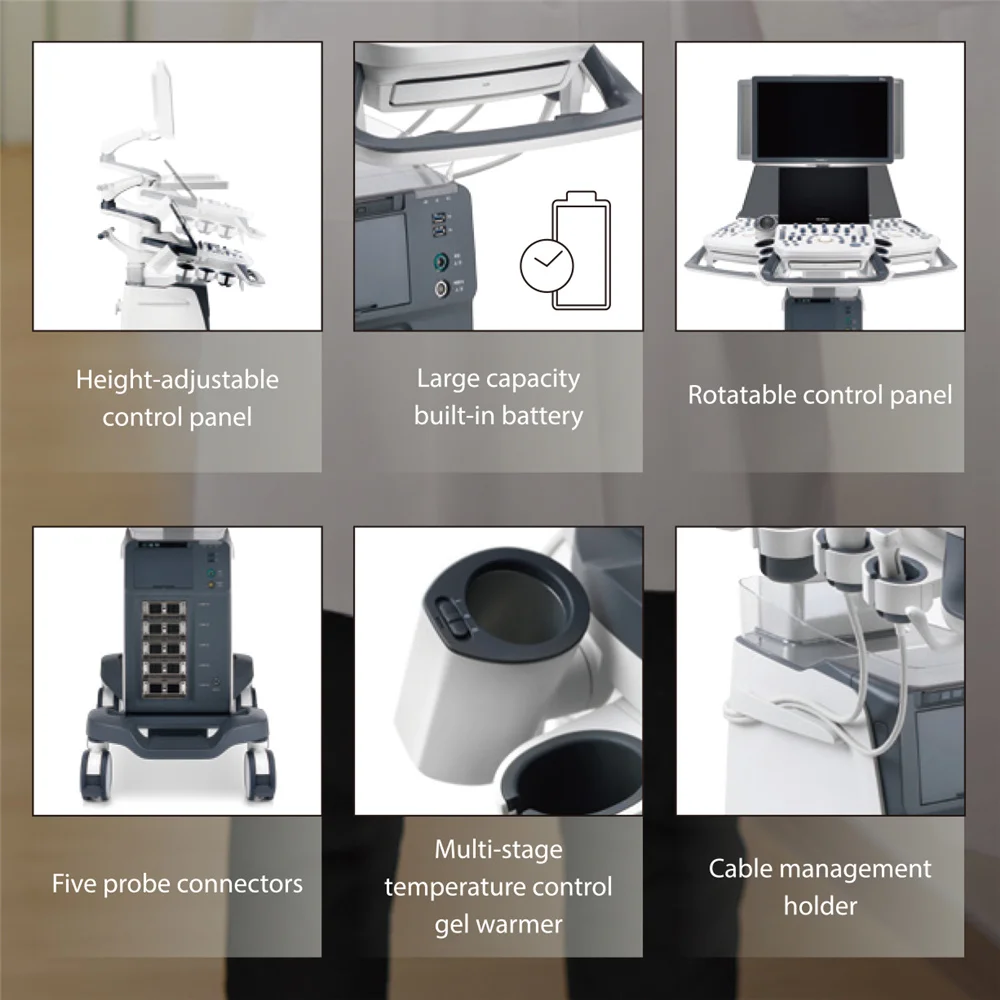 Height-adjustable control panel

Large capacity built-in battery

Rotatable control panel

Five probe connectors

Multi-stage temperature control gel warmer

Cable management holder