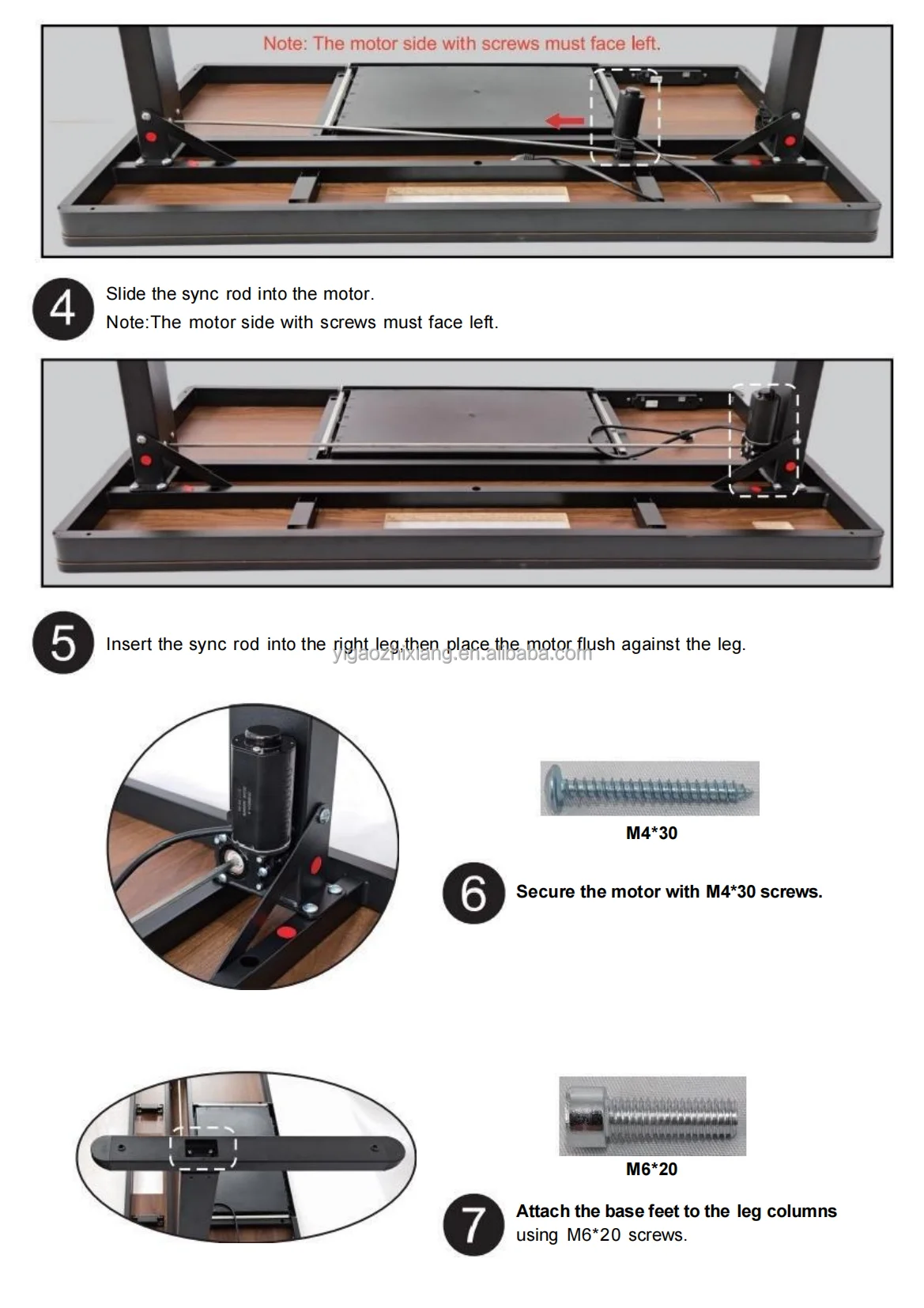 Note: The motor side with screws must face left.

4

Slide the sync rod into the motor.
Note:The motor side with screws must face left.

5

Insert the sync rod into the right leg,then place the motor flush against the leg.

yigaozhixiang.en.alibaba.com

M4*30

6

Secure the motor with M4*30 screws.

M6*20

7

Attach the base feet to the leg columns using M6*20 screws.