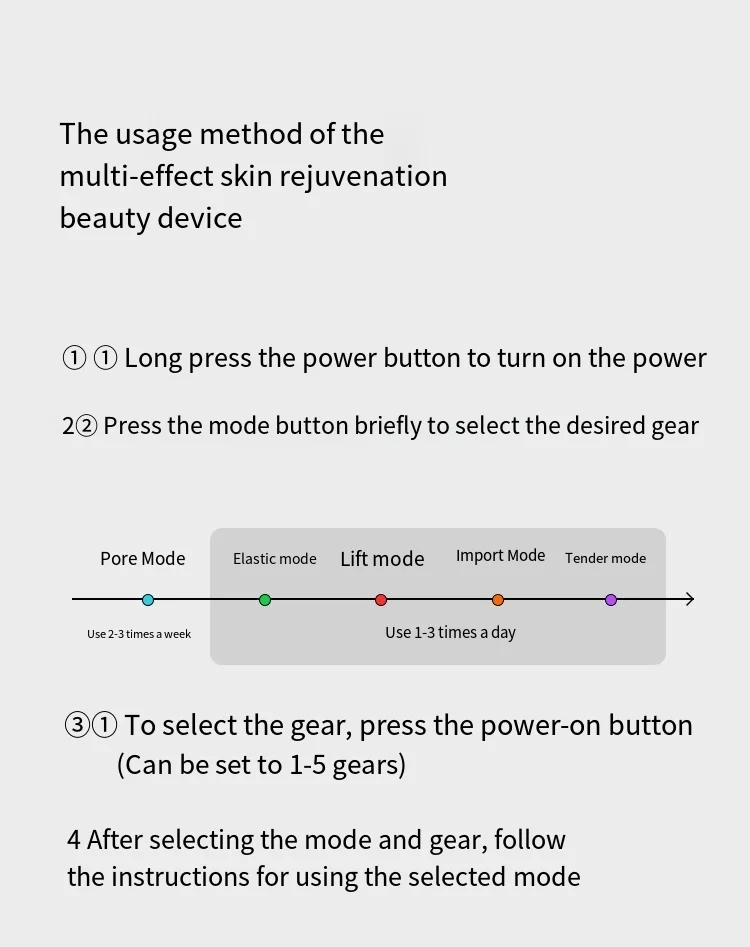 The usage method of the multi-effect skin rejuvenation beauty device

① ① Long press the power button to turn on the power

2② Press the mode button briefly to select the desired gear

Pore Mode

Elastic mode

Lift mode

Import Mode

Tender mode

Use 2-3 times a week

Use 1-3 times a day

③① To select the gear, press the power-on button (Can be set to 1-5 gears)

4 After selecting the mode and gear, follow the instructions for using the selected mode