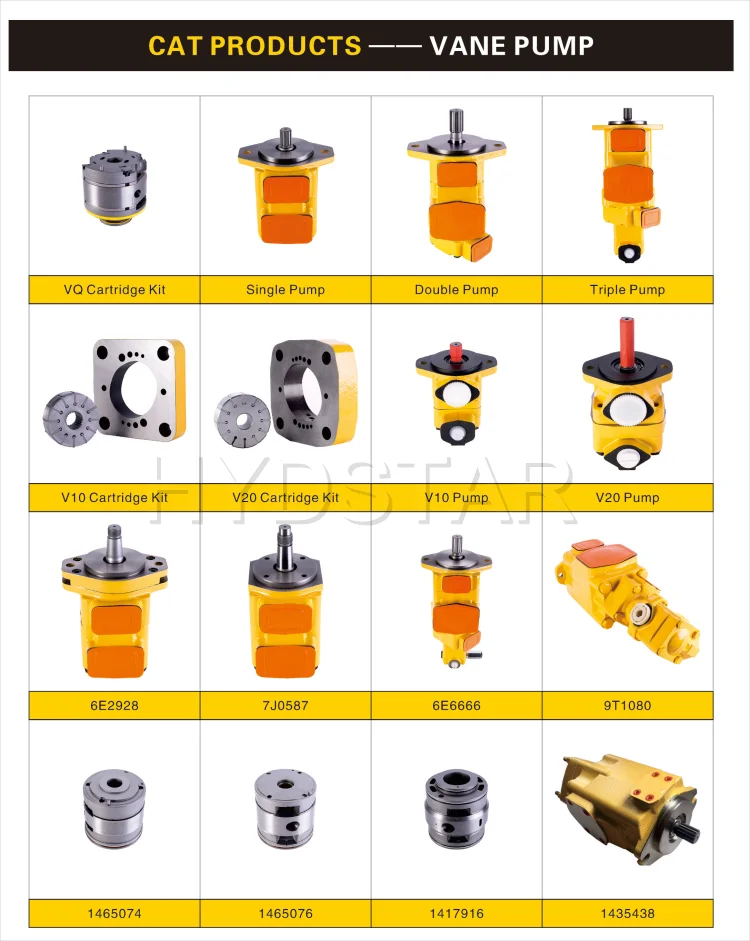 CAT PRODUCTS —— VANE PUMP

| VQ Cartridge Kit | Single Pump | Double Pump | Triple Pump |
|---|---|---|---|
| V10 Cartridge Kit | V20 Cartridge Kit | V10 Pump | V20 Pump |
| 6E2928 | 7J0587 | 6E6666 | 9T1080 |
| 1465074 | 1465076 | 1417916 | 1435438 |

HYDSTAR