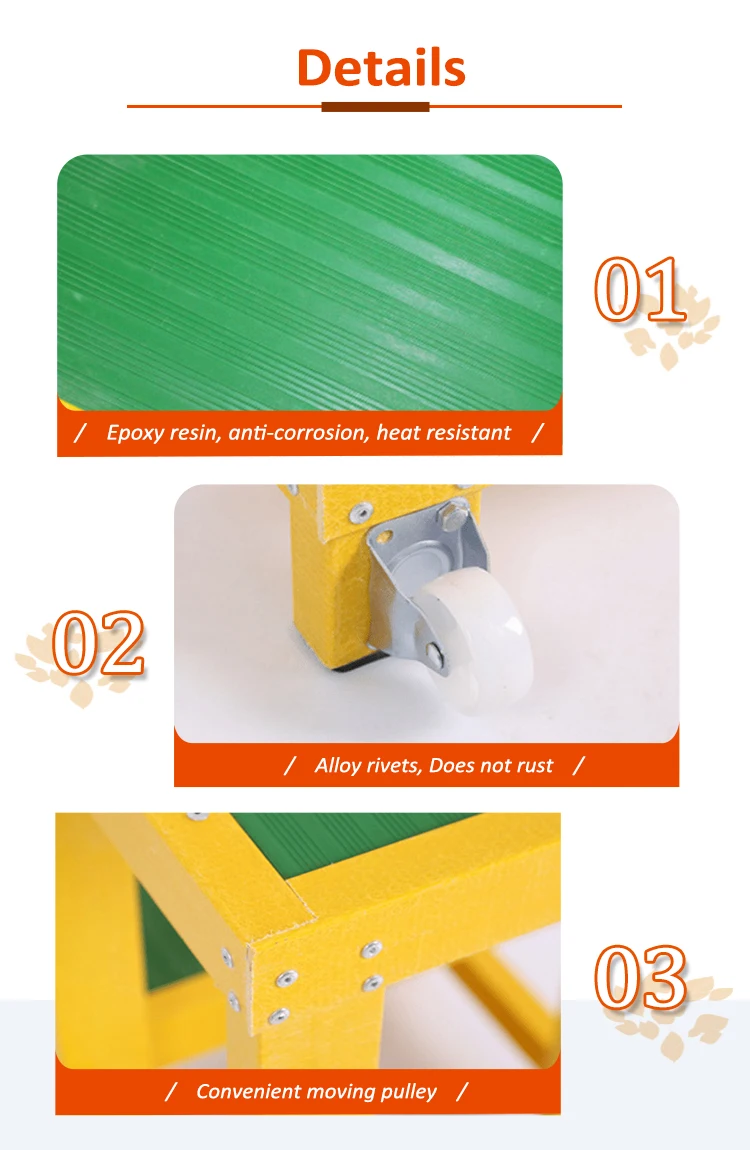 Details

01

/ Epoxy resin, anti-corrosion, heat resistant /

02

/ Alloy rivets, Does not rust /

03

/ Convenient moving pulley /