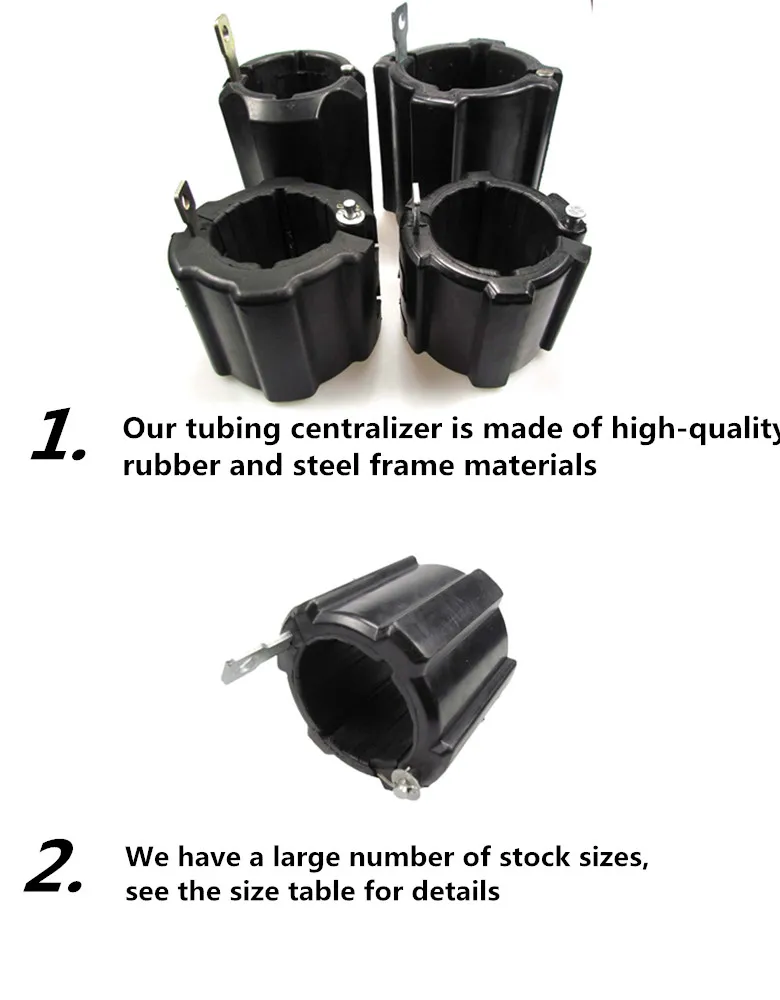 1. Our tubing centralizer is made of high-quality rubber and steel frame materials

2. We have a large number of stock sizes, see the size table for details