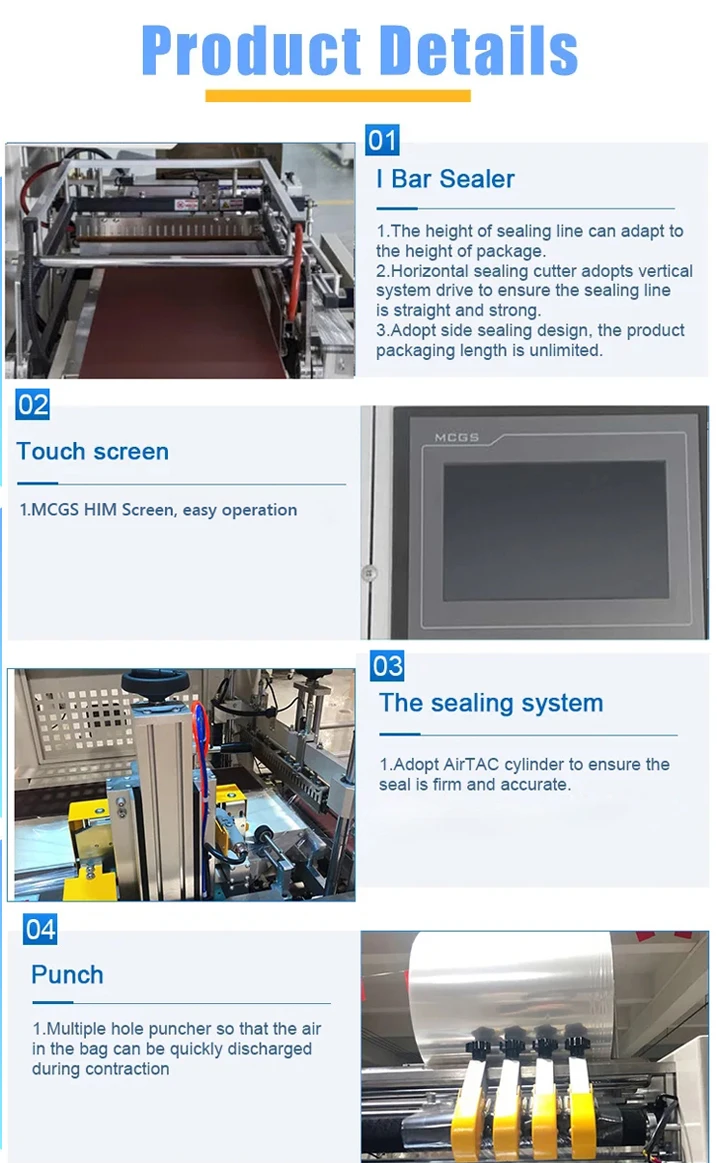 Product Details

01

I Bar Sealer

1.The height of sealing line can adapt to the height of package.
2.Horizontal sealing cutter adopts vertical system drive to ensure the sealing line is straight and strong.
3.Adopt side sealing design, the product packaging length is unlimited.

02

Touch screen

1.MCGS HIM Screen, easy operation

MCGS

03

The sealing system

1.Adopt AirTAC cylinder to ensure the seal is firm and accurate.

04

Punch

1.Multiple hole puncher so that the air in the bag can be quickly discharged during contraction