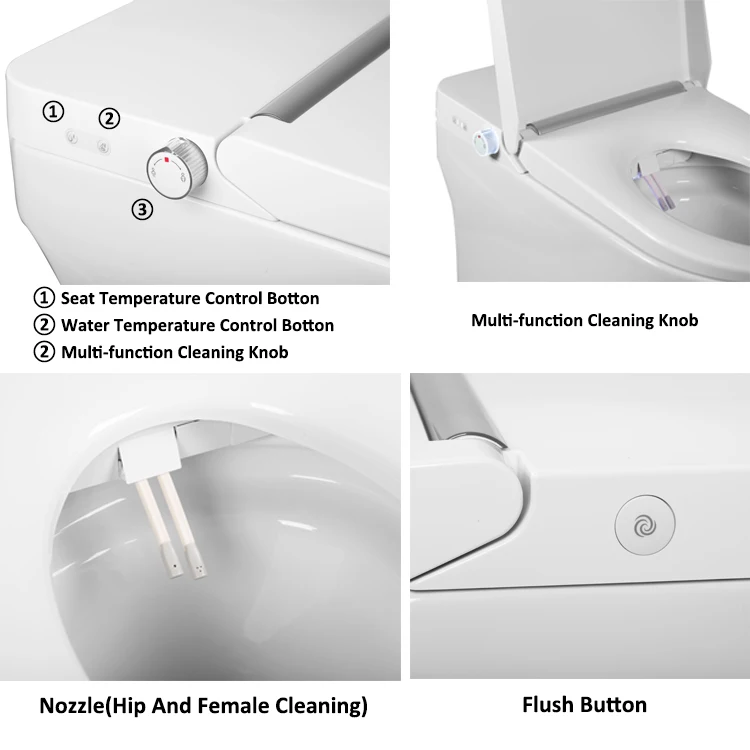 ①
②
③
① Seat Temperature Control Botton
② Water Temperature Control Botton
② Multi-function Cleaning Knob

Multi-function Cleaning Knob

Nozzle(Hip And Female Cleaning)

Flush Button