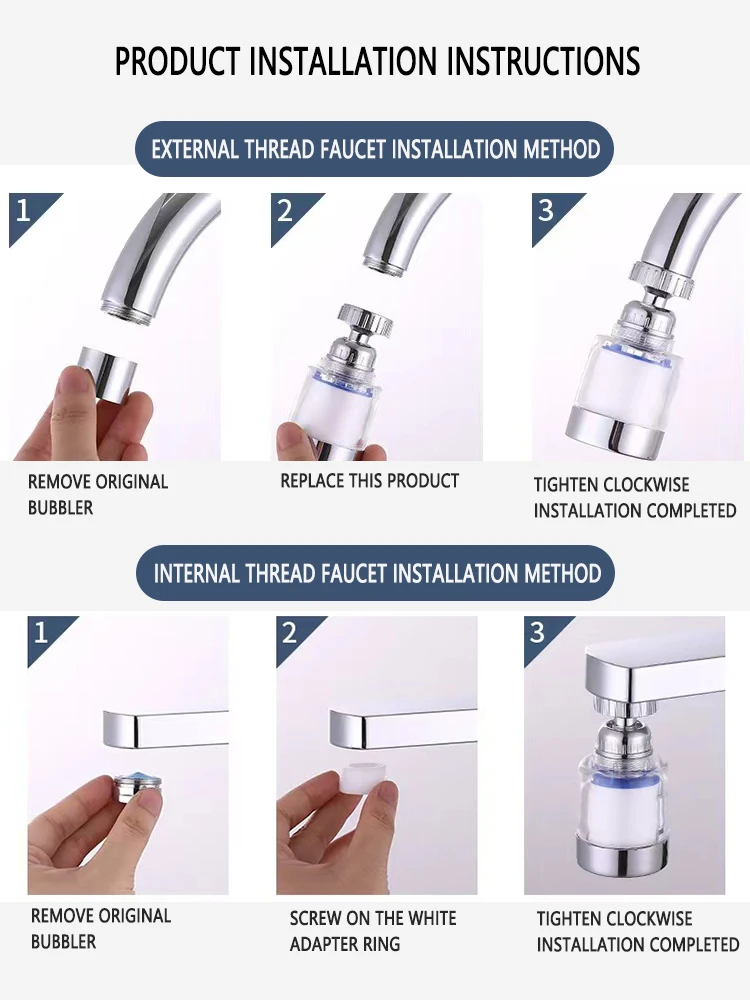 PRODUCT INSTALLATION INSTRUCTIONS

EXTERNAL THREAD FAUCET INSTALLATION METHOD

1

REMOVE ORIGINAL BUBBLER

2

REPLACE THIS PRODUCT

3

TIGHTEN CLOCKWISE INSTALLATION COMPLETED

INTERNAL THREAD FAUCET INSTALLATION METHOD

1

REMOVE ORIGINAL BUBBLER

2

SCREW ON THE WHITE ADAPTER RING

3

TIGHTEN CLOCKWISE INSTALLATION COMPLETED