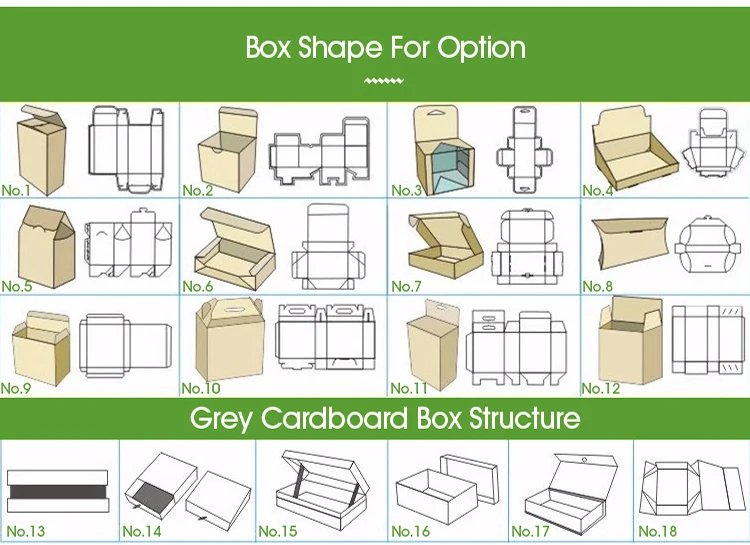 Box Shape For Option

No.1

No.2

No.3

No.4

No.5

No.6

No.7

No.8

No.9

No.10

No.11

No.12

Grey Cardboard Box Structure

No.13

No.14

No.15

No.16

No.17

No.18