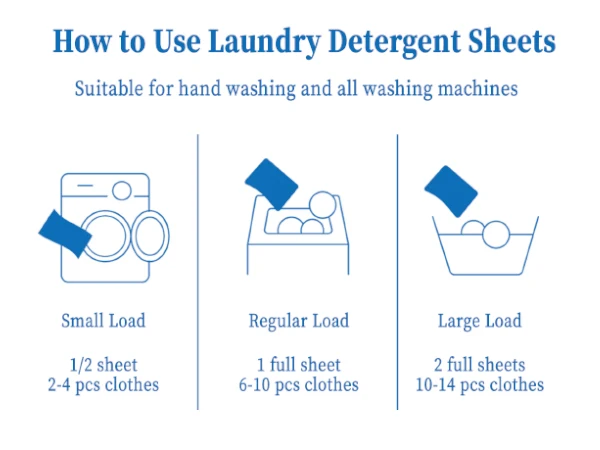 How to Use Laundry Detergent Sheets

Suitable for hand washing and all washing machines

Small Load

1/2 sheet
2-4 pcs clothes

Regular Load

1 full sheet
6-10 pcs clothes

Large Load

2 full sheets
10-14 pcs clothes