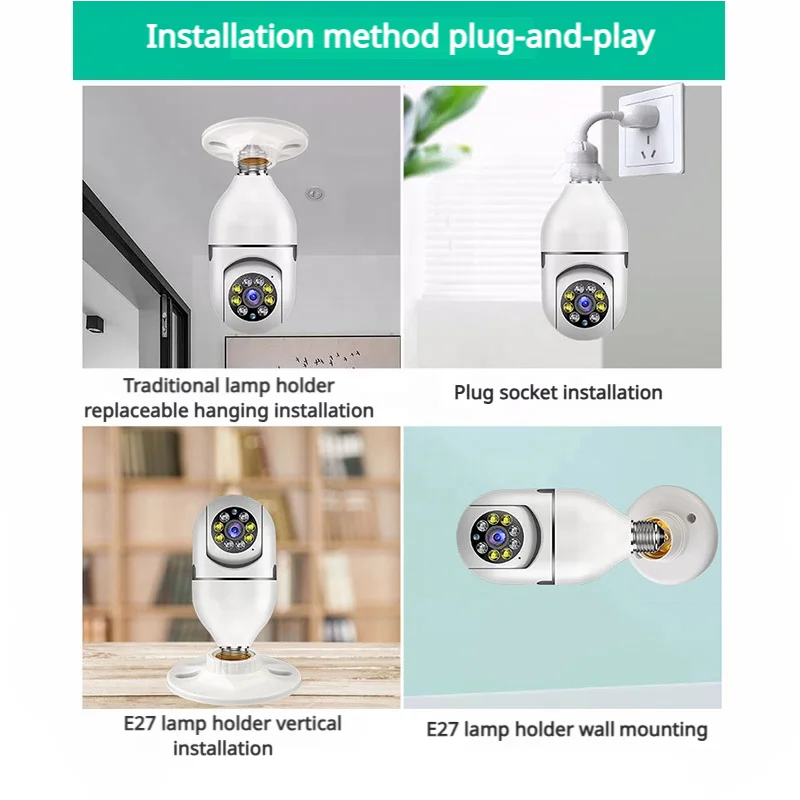 Installation method plug-and-play

Traditional lamp holder replaceable hanging installation

Plug socket installation

E27 lamp holder vertical installation

E27 lamp holder wall mounting