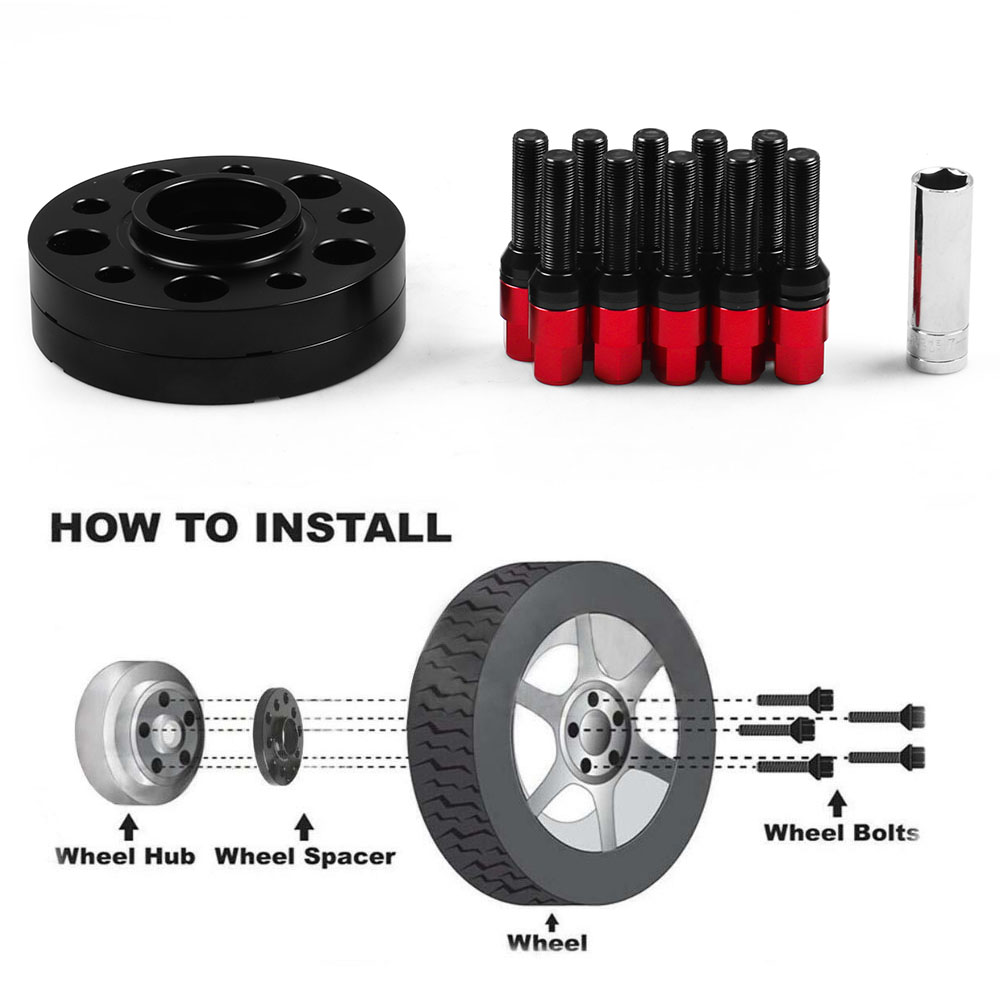 HOW TO INSTALL

Wheel Hub

Wheel Spacer

Wheel

Wheel Bolts