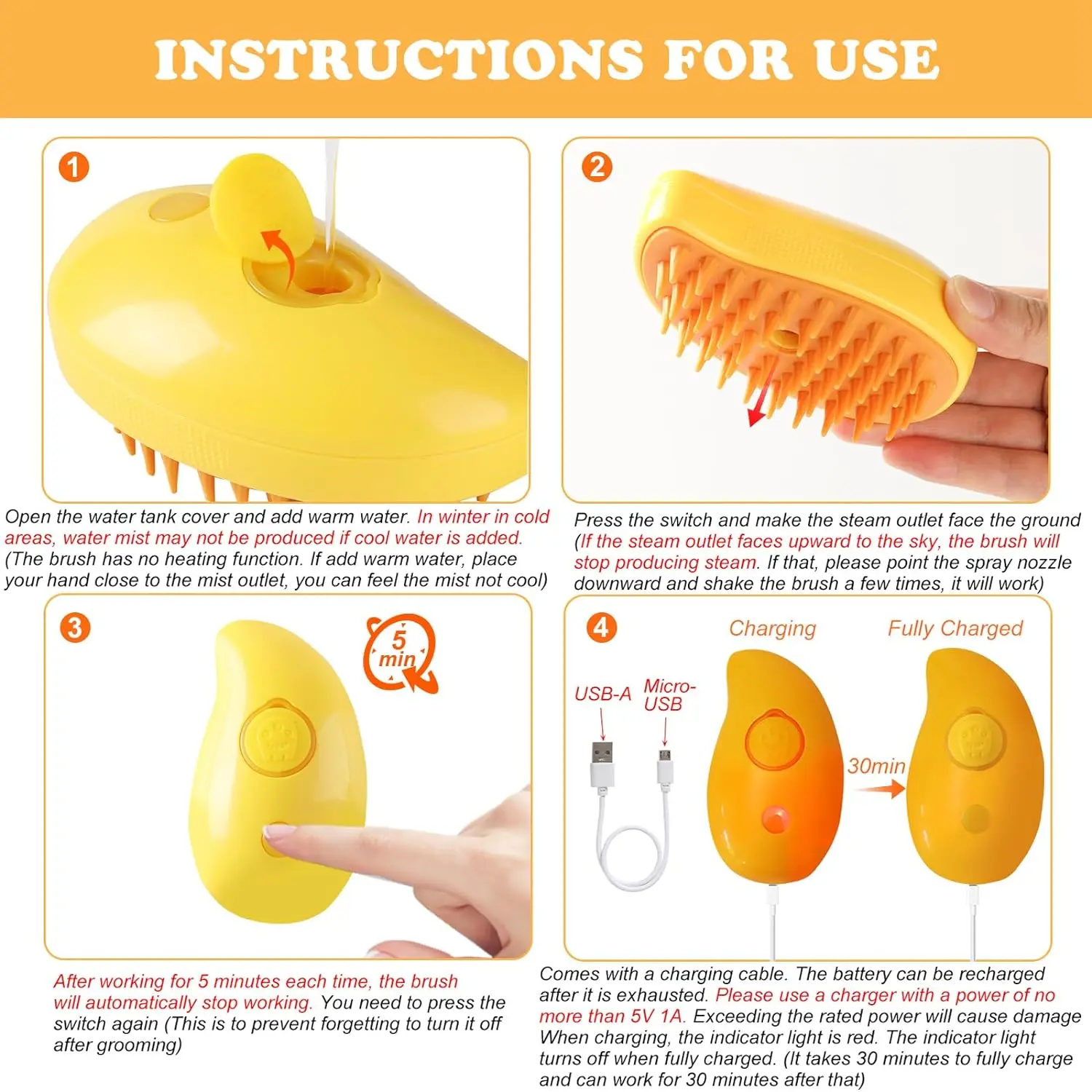 INSTRUCTIONS FOR USE

1

Open the water tank cover and add warm water. In winter in cold areas, water mist may not be produced if cool water is added. (The brush has no heating function. If add warm water, place your hand close to the mist outlet, you can feel the mist not cool)

2

Press the switch and make the steam outlet face the ground (If the steam outlet faces upward to the sky, the brush will stop producing steam. If that, please point the spray nozzle downward and shake the brush a few times, it will work)

3

5 min

After working for 5 minutes each time, the brush will automatically stop working. You need to press the switch again (This is to prevent forgetting to turn it off after grooming)

4

Charging

Fully Charged

USB-A

Micro-USB

30min

Comes with a charging cable. The battery can be recharged after it is exhausted. Please use a charger with a power of no more than 5V 1A. Exceeding the rated power will cause damage When charging, the indicator light is red. The indicator light turns off when fully charged. (It takes 30 minutes to fully charge and can work for 30 minutes after that)