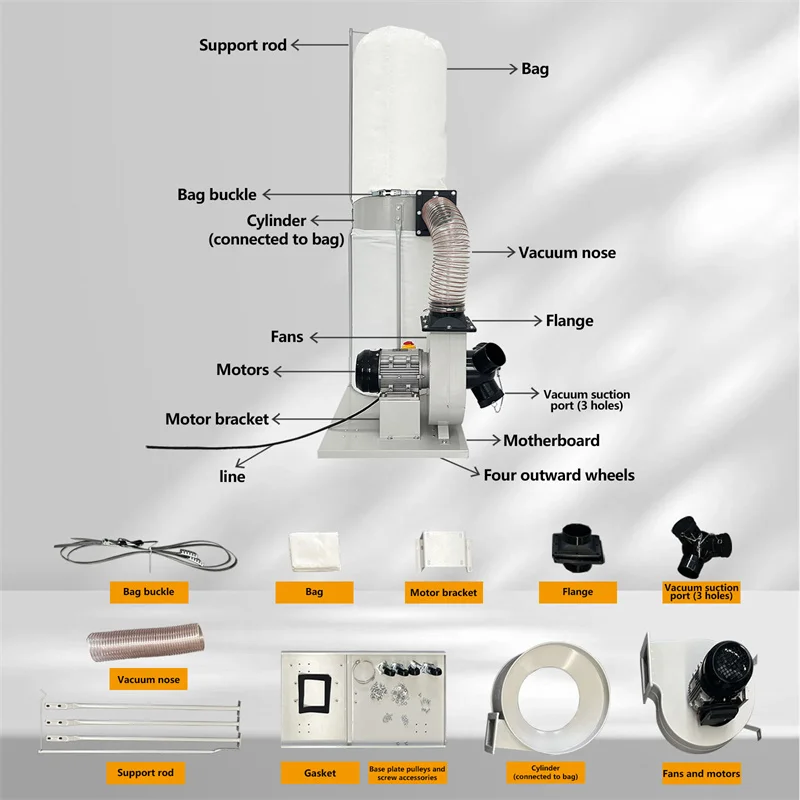 Support rod

Bag

Bag buckle

Cylinder
(connected to bag)

Vacuum nose

Flange

Fans

Motors

Vacuum suction port (3 holes)

Motor bracket

Motherboard

line

Four outward wheels

Bag buckle

Bag

Motor bracket

Flange

Vacuum suction port (3 holes)

Vacuum nose

Support rod

Gasket

Base plate pulleys and screw accessories

Cylinder (connected to bag)

Fans and motors