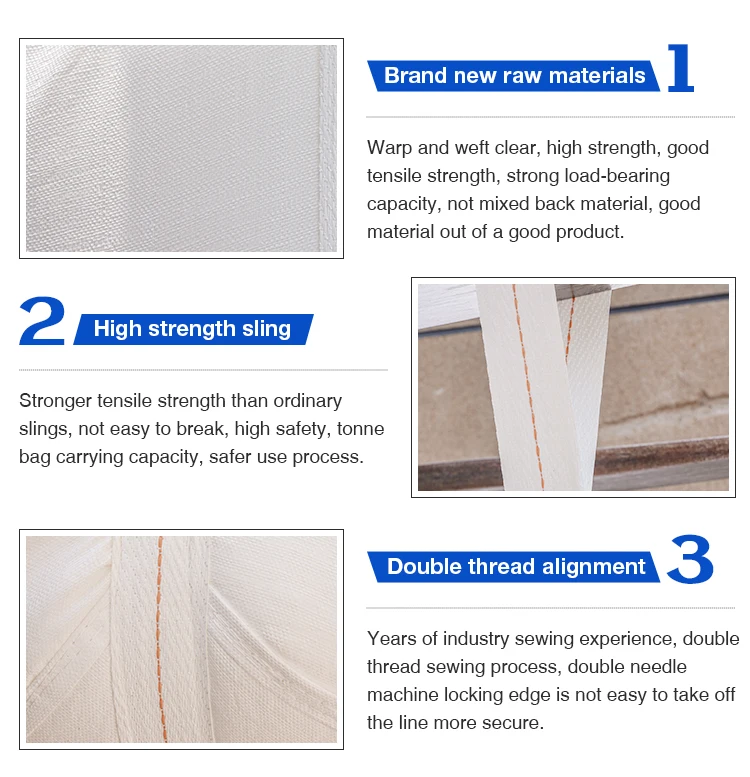 Brand new raw materials 1

Warp and weft clear, high strength, good tensile strength, strong load-bearing capacity, not mixed back material, good material out of a good product.

2 High strength sling

Stronger tensile strength than ordinary slings, not easy to break, high safety, tonne bag carrying capacity, safer use process.

Double thread alignment 3

Years of industry sewing experience, double thread sewing process, double needle machine locking edge is not easy to take off the line more secure.