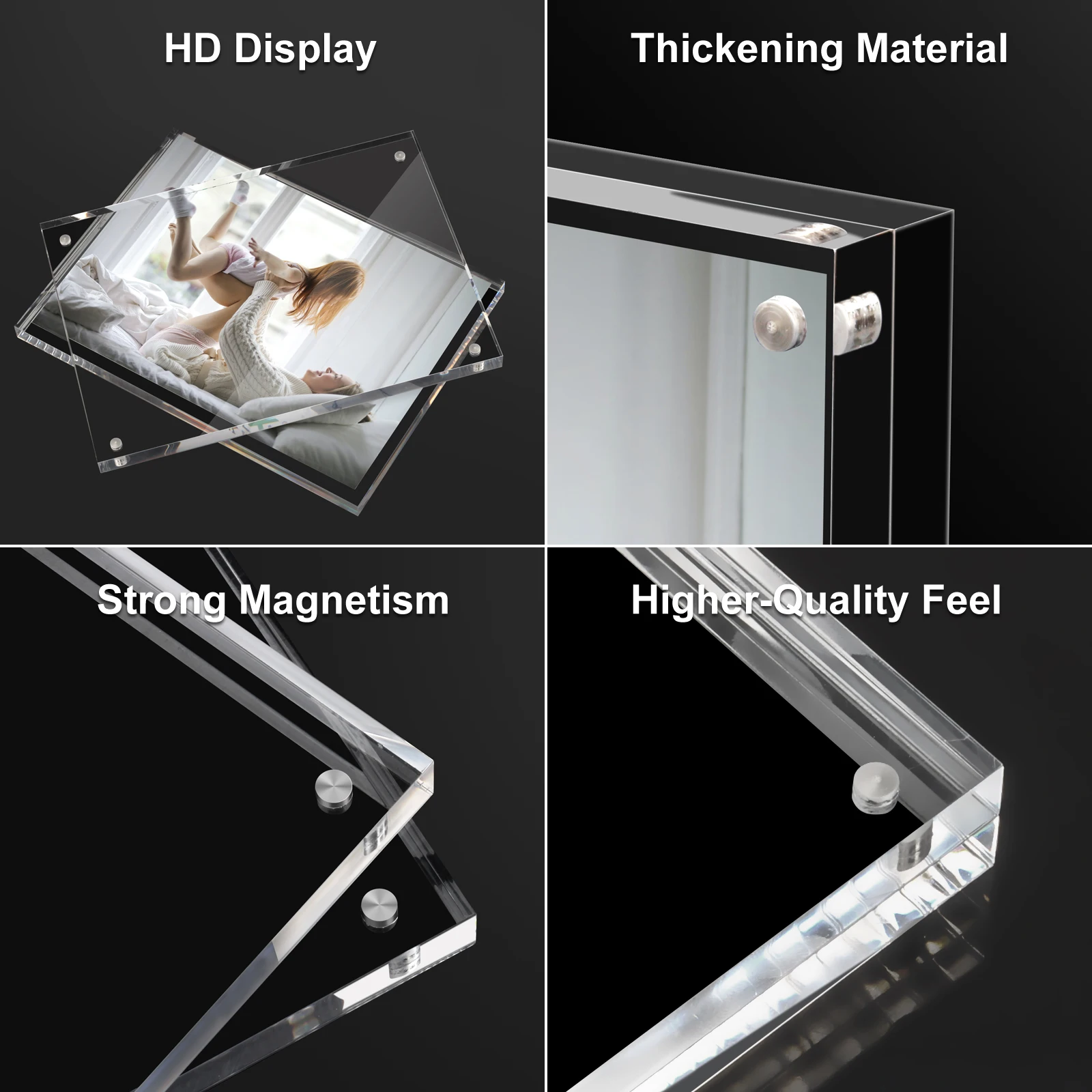 HD Display

Thickening Material

Strong Magnetism

Higher-Quality Feel