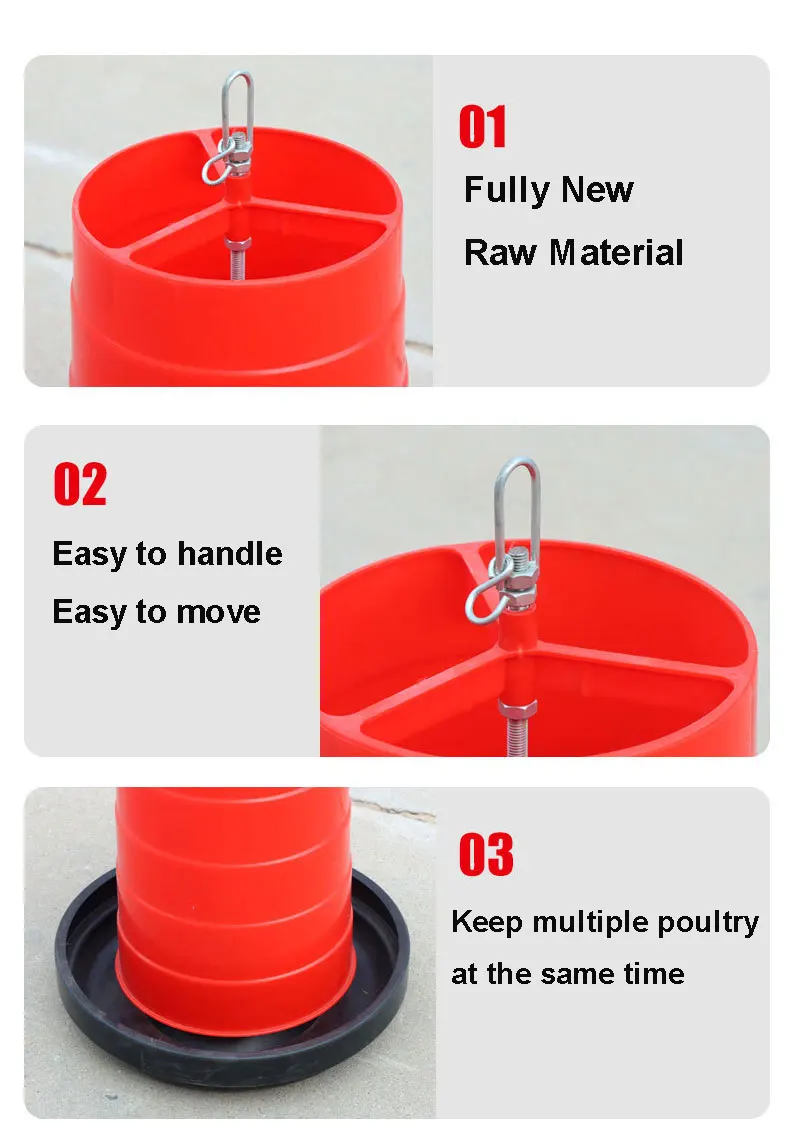 01

Fully New

Raw Material

02

Easy to handle

Easy to move

03

Keep multiple poultry

at the same time