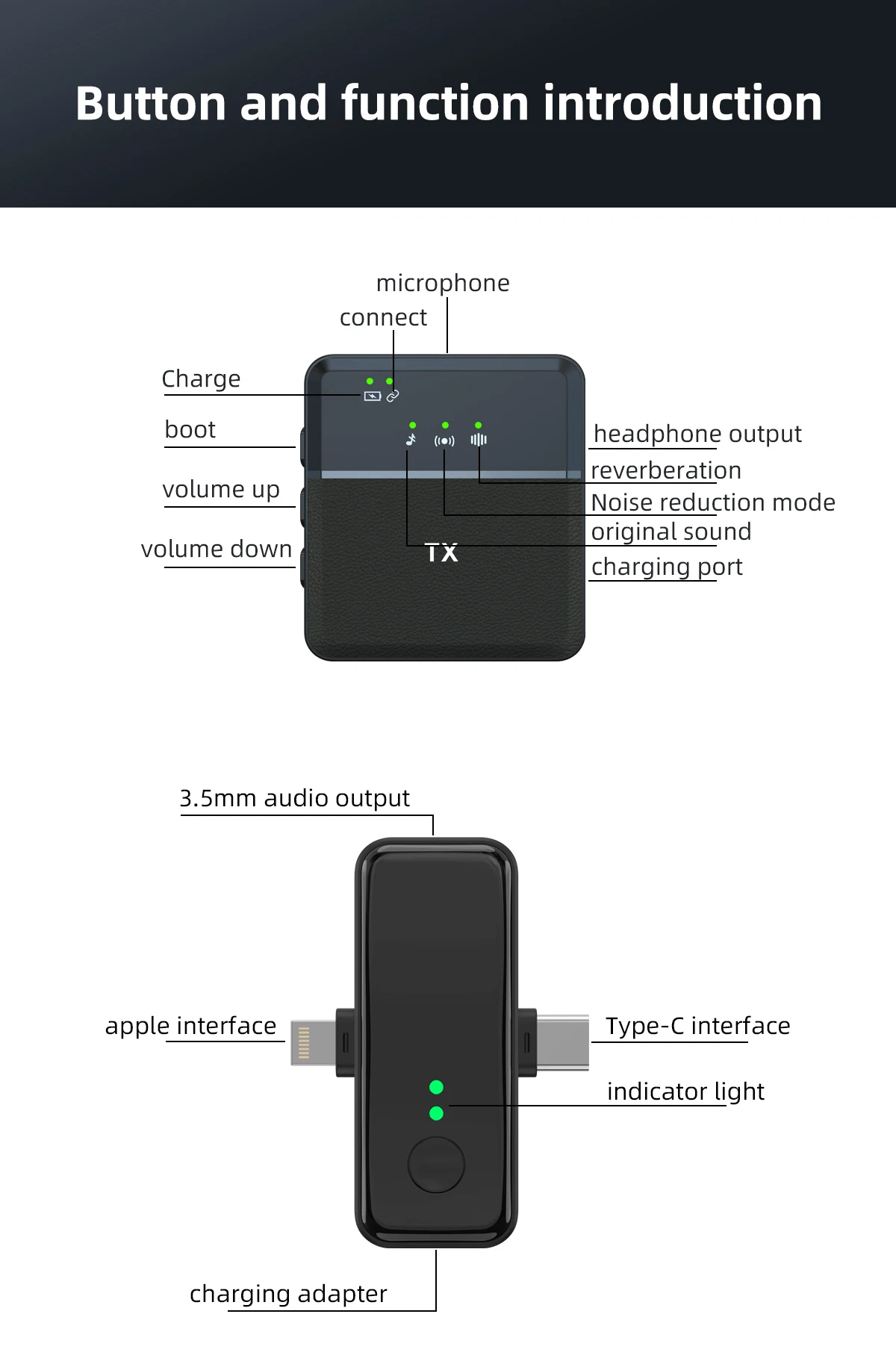 Button and function introduction

microphone

connect

Charge

boot

volume up

volume down

headphone output

reverberation

Noise reduction mode

original sound

charging port

TX

3.5mm audio output

apple interface

Type-C interface

indicator light

charging adapter