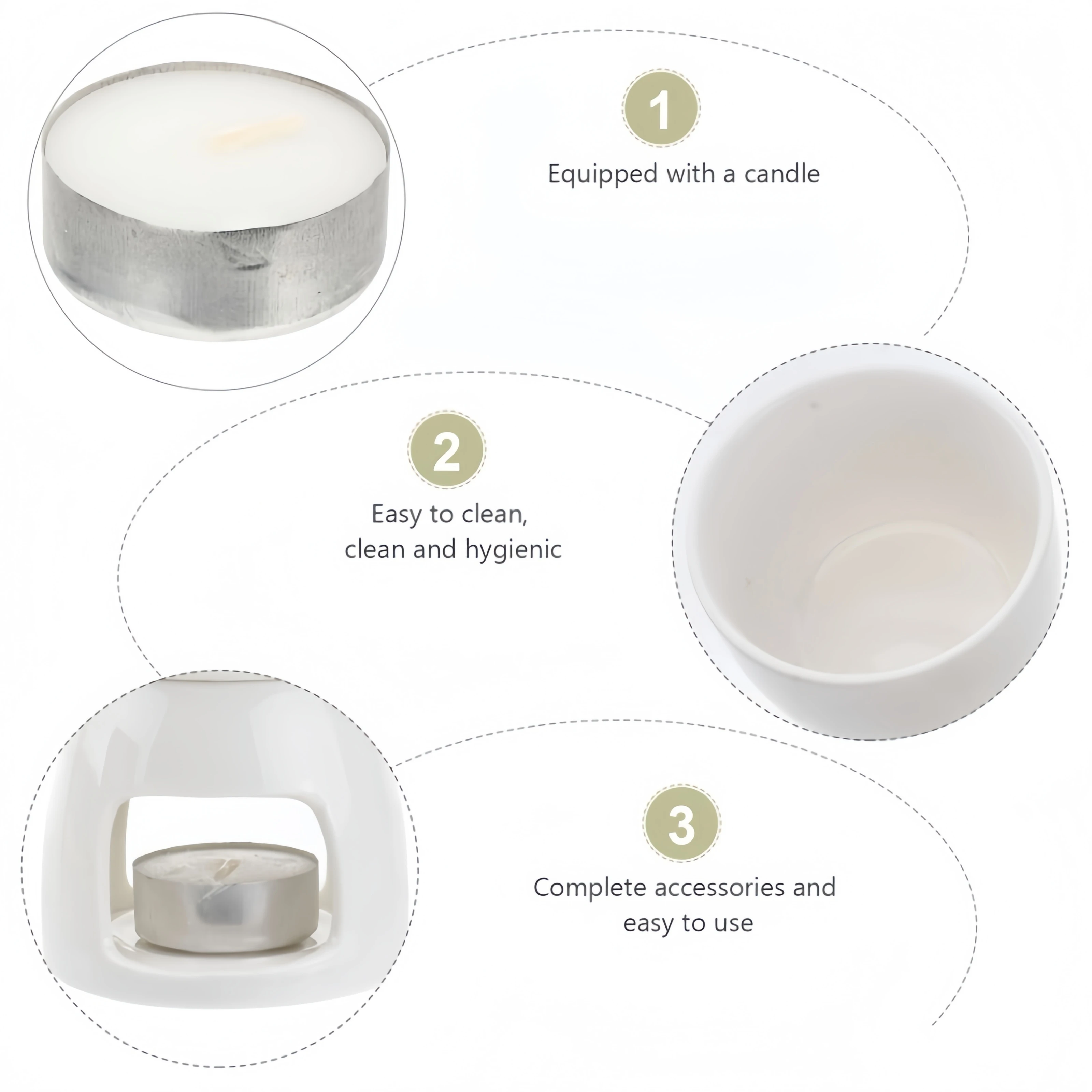 1

Equipped with a candle

2

Easy to clean, clean and hygienic

3

Complete accessories and easy to use