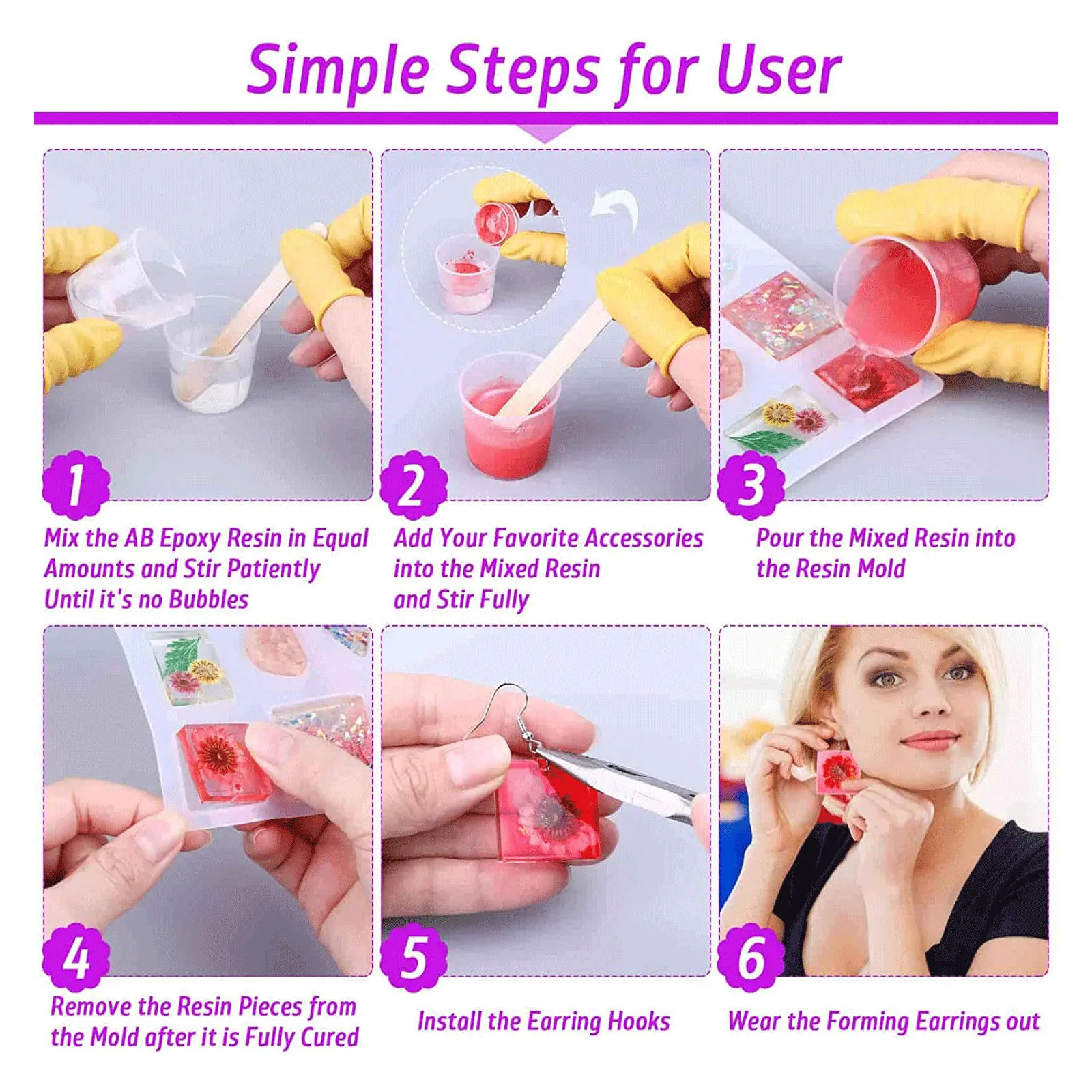 Simple Steps for User

1
Mix the AB Epoxy Resin in Equal Amounts and Stir Patiently Until it's no Bubbles

2
Add Your Favorite Accessories into the Mixed Resin and Stir Fully

3
Pour the Mixed Resin into the Resin Mold

4
Remove the Resin Pieces from the Mold after it is Fully Cured

5
Install the Earring Hooks

6
Wear the Forming Earrings out