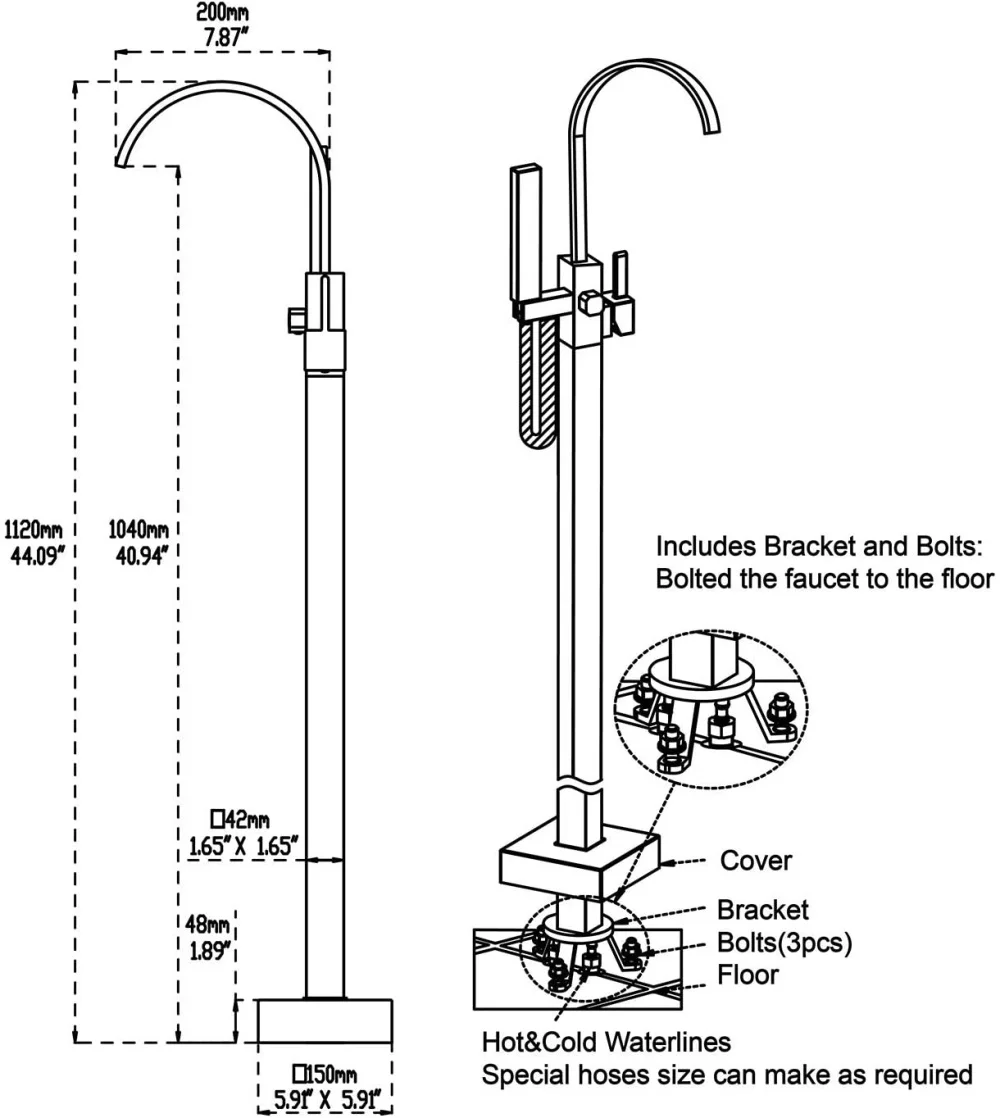 200mm
7.87"

1120mm
44.09"

1040mm
40.94"

□42mm
1.65" X 1.65"

48mm
1.89"

□150mm
5.91" X 5.91"

Includes Bracket and Bolts:
Bolted the faucet to the floor

Cover

Bracket

Bolts(3pcs)

Floor

Hot&Cold Waterlines
Special hoses size can make as required