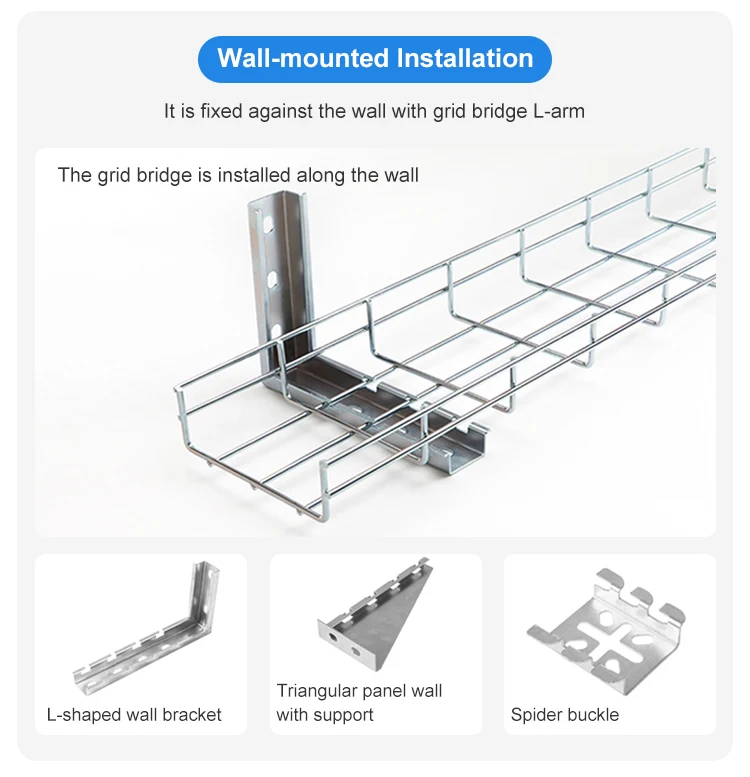 Wall-mounted Installation

It is fixed against the wall with grid bridge L-arm

The grid bridge is installed along the wall

L-shaped wall bracket

Triangular panel wall with support

Spider buckle