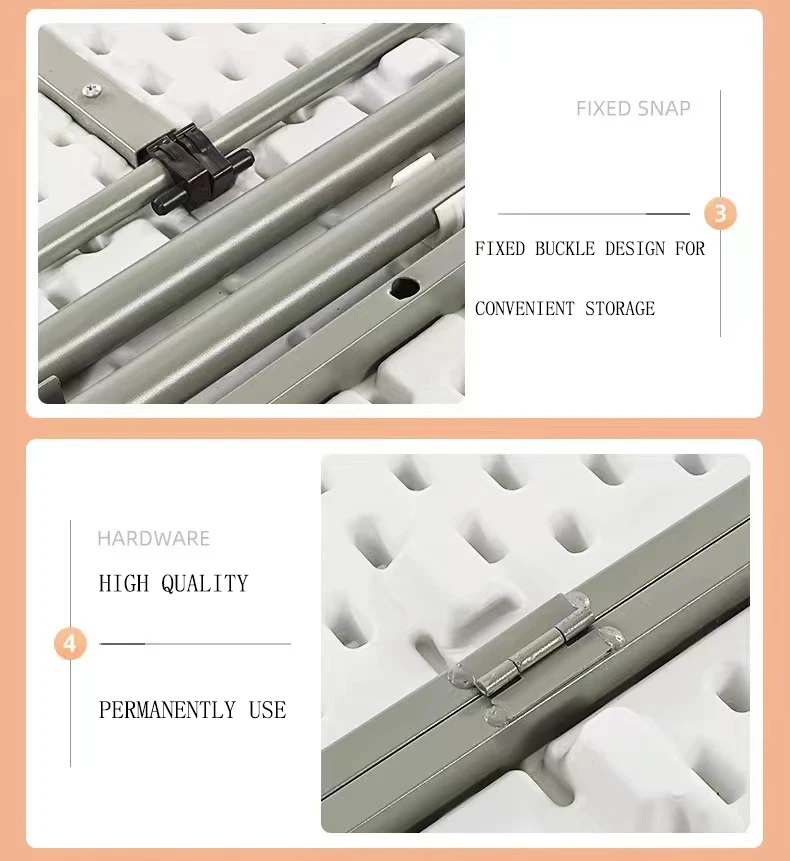 FIXED SNAP

3

FIXED BUCKLE DESIGN FOR

CONVENIENT STORAGE

HARDWARE

HIGH QUALITY

4

PERMANENTLY USE