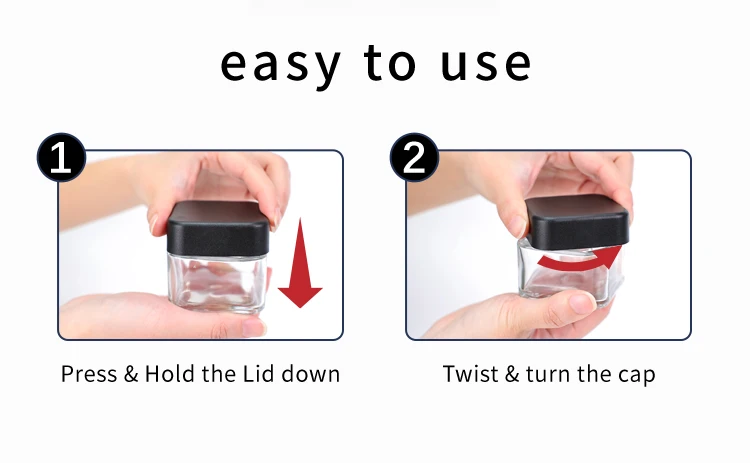 easy to use

1

Press & Hold the Lid down

2

Twist & turn the cap