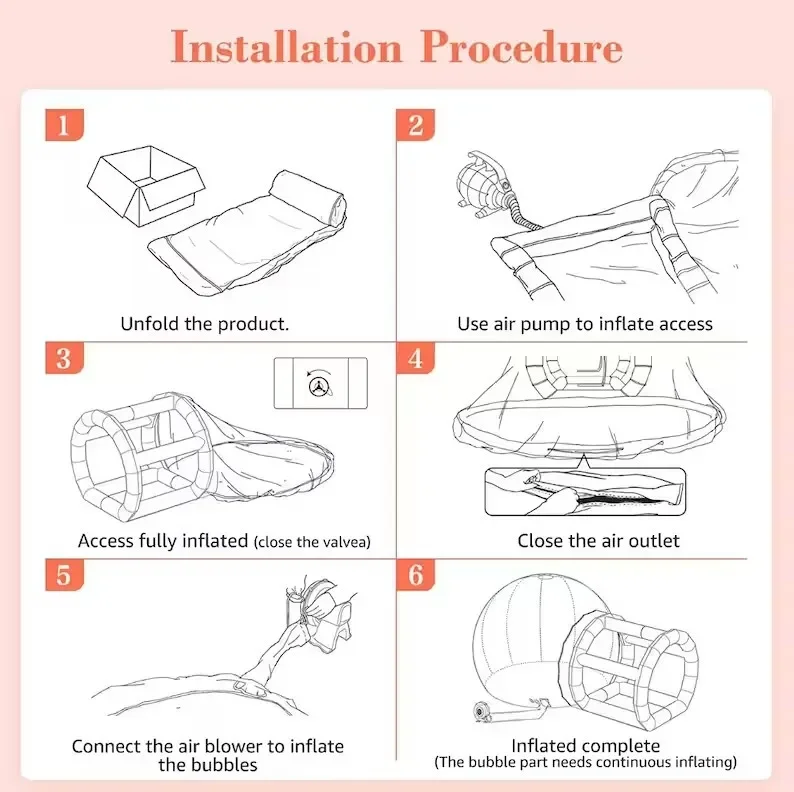 Installation Procedure

1

Unfold the product.

2

Use air pump to inflate access

3

Access fully inflated (close the valvea)

4

Close the air outlet

5

Connect the air blower to inflate the bubbles

6

Inflated complete
(The bubble part needs continuous inflating)