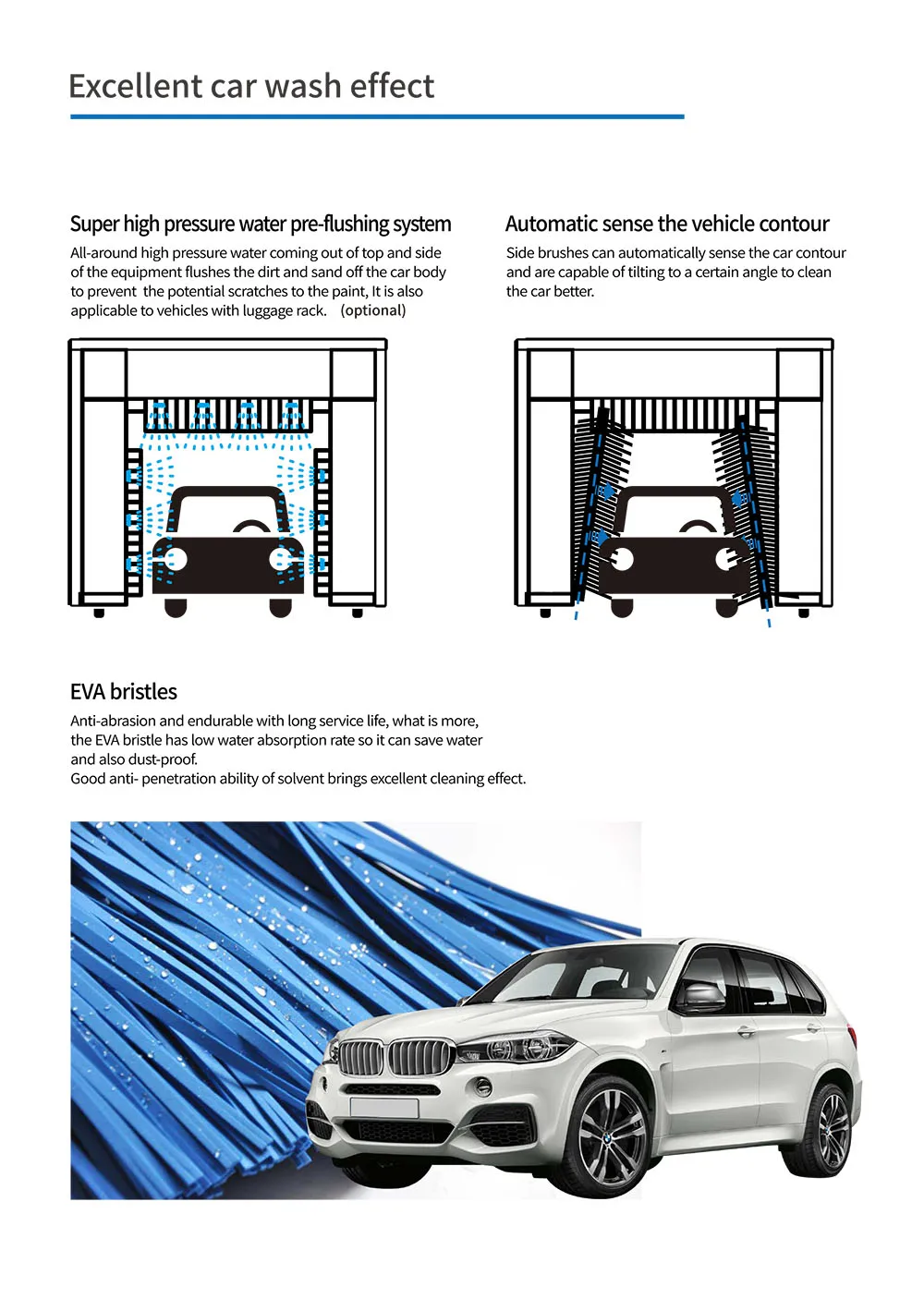 Excellent car wash effect

Super high pressure water pre-flushing system

All-around high pressure water coming out of top and side of the equipment flushes the dirt and sand off the car body to prevent the potential scratches to the paint, It is also applicable to vehicles with luggage rack. (optional)

Automatic sense the vehicle contour

Side brushes can automatically sense the car contour and are capable of tilting to a certain angle to clean the car better.

EVA bristles

Anti-abrasion and endurable with long service life, what is more, the EVA bristle has low water absorption rate so it can save water and also dust-proof.
Good anti- penetration ability of solvent brings excellent cleaning effect.